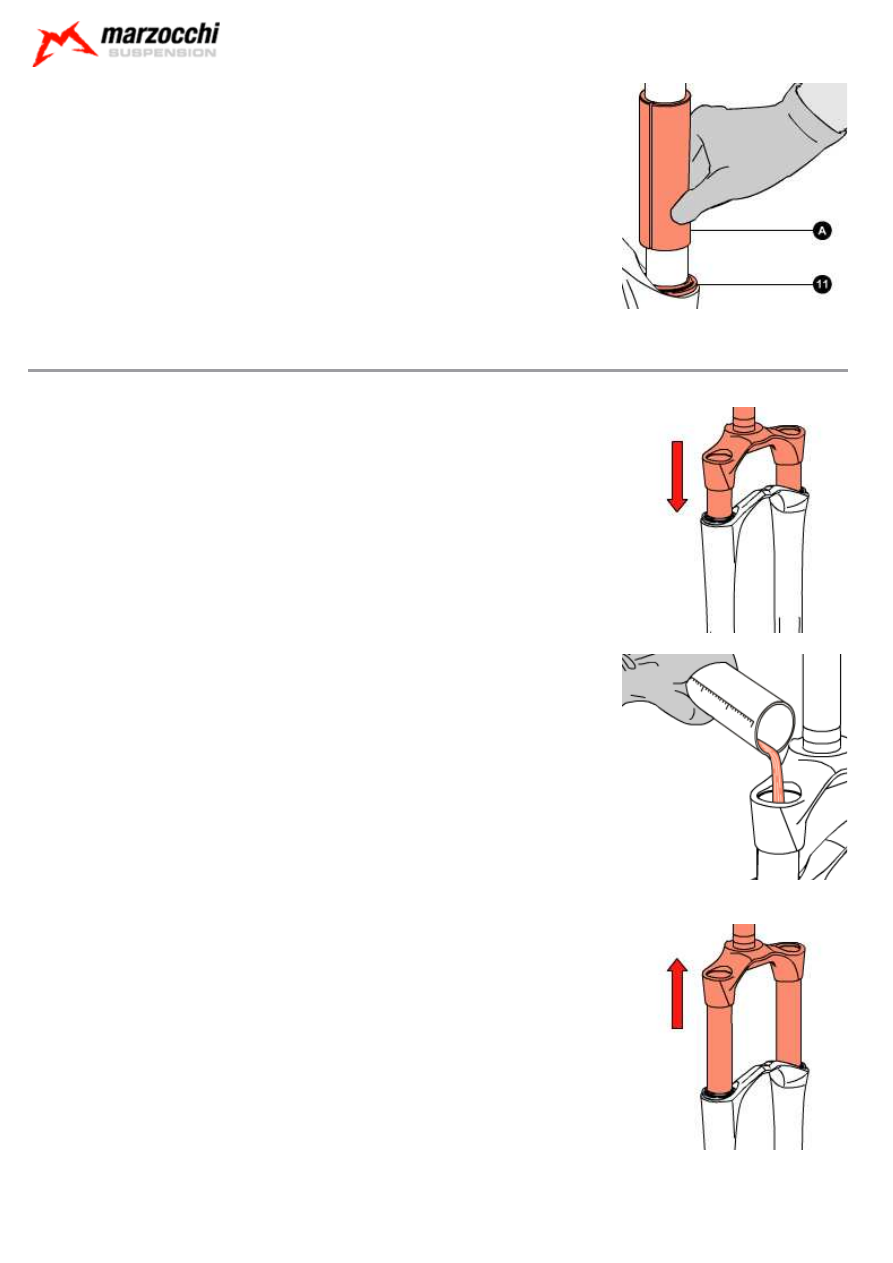 marzocchi
SUSPENSION

A

11