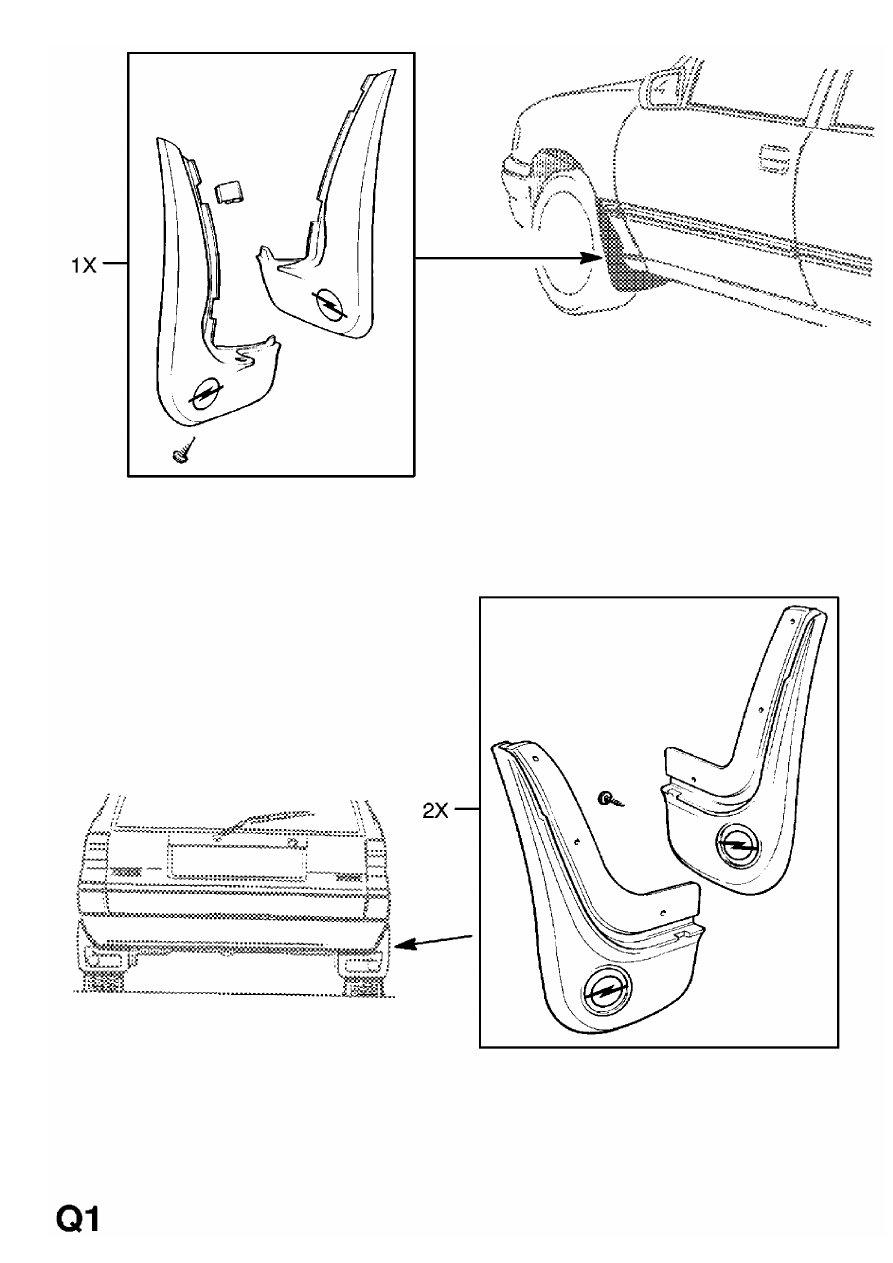 1X

2X

Q1