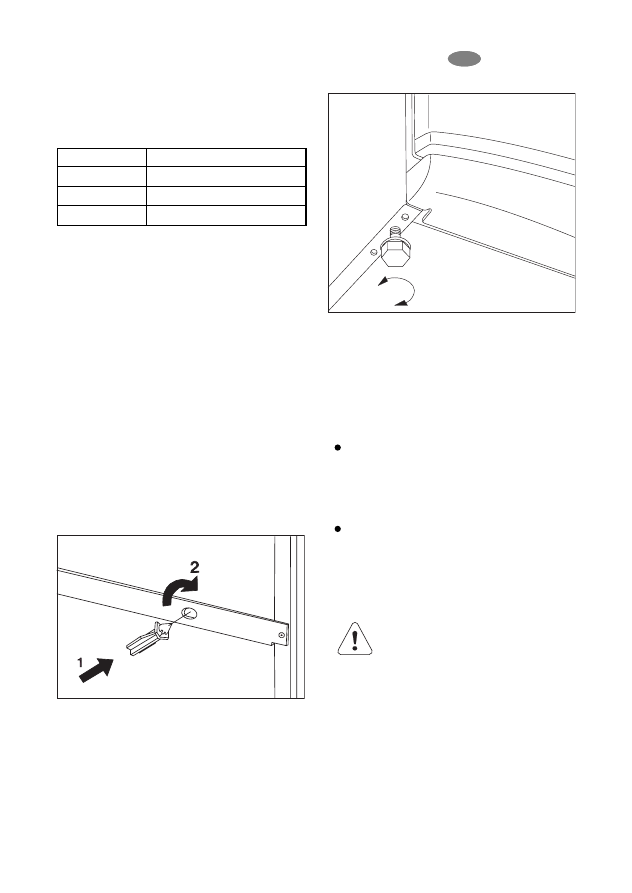 2

1