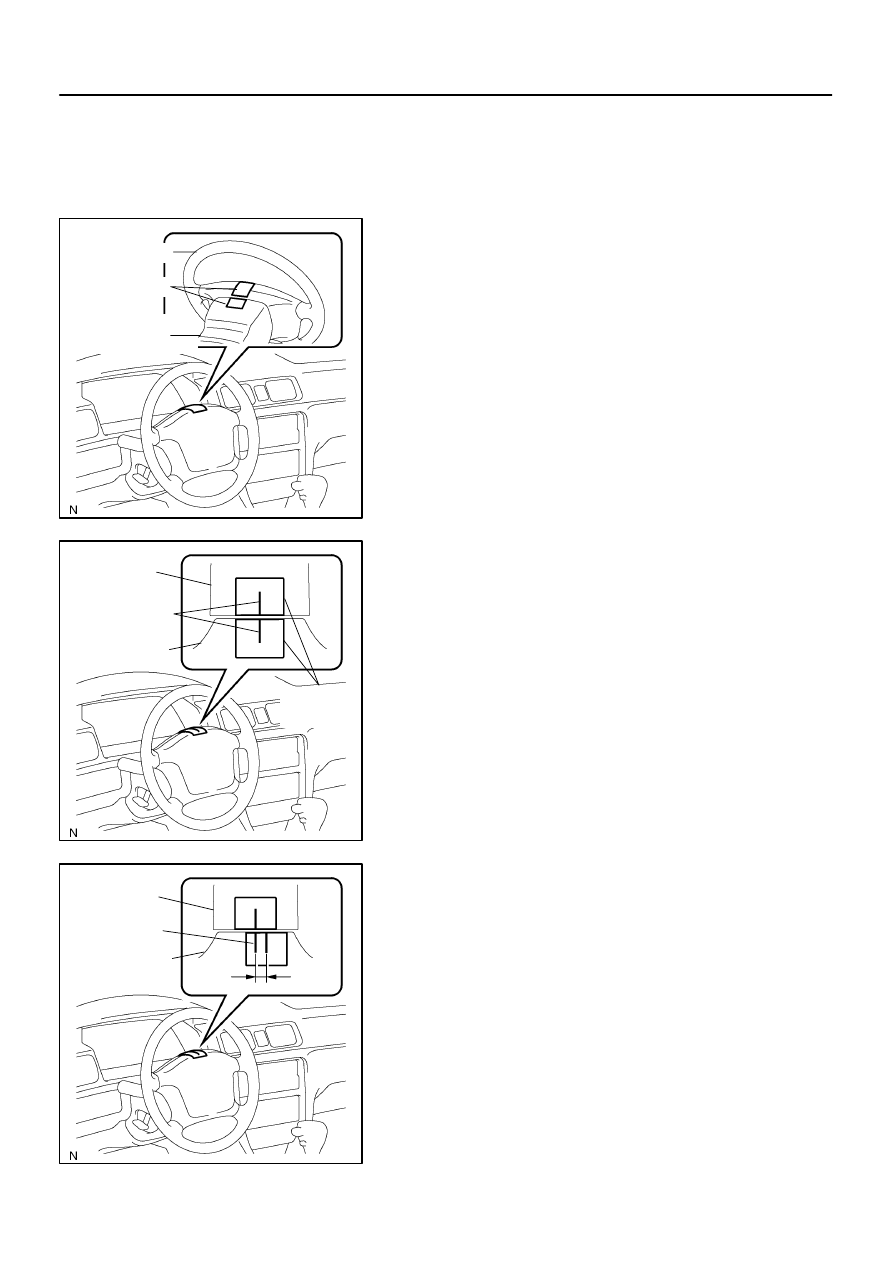 N

N

N