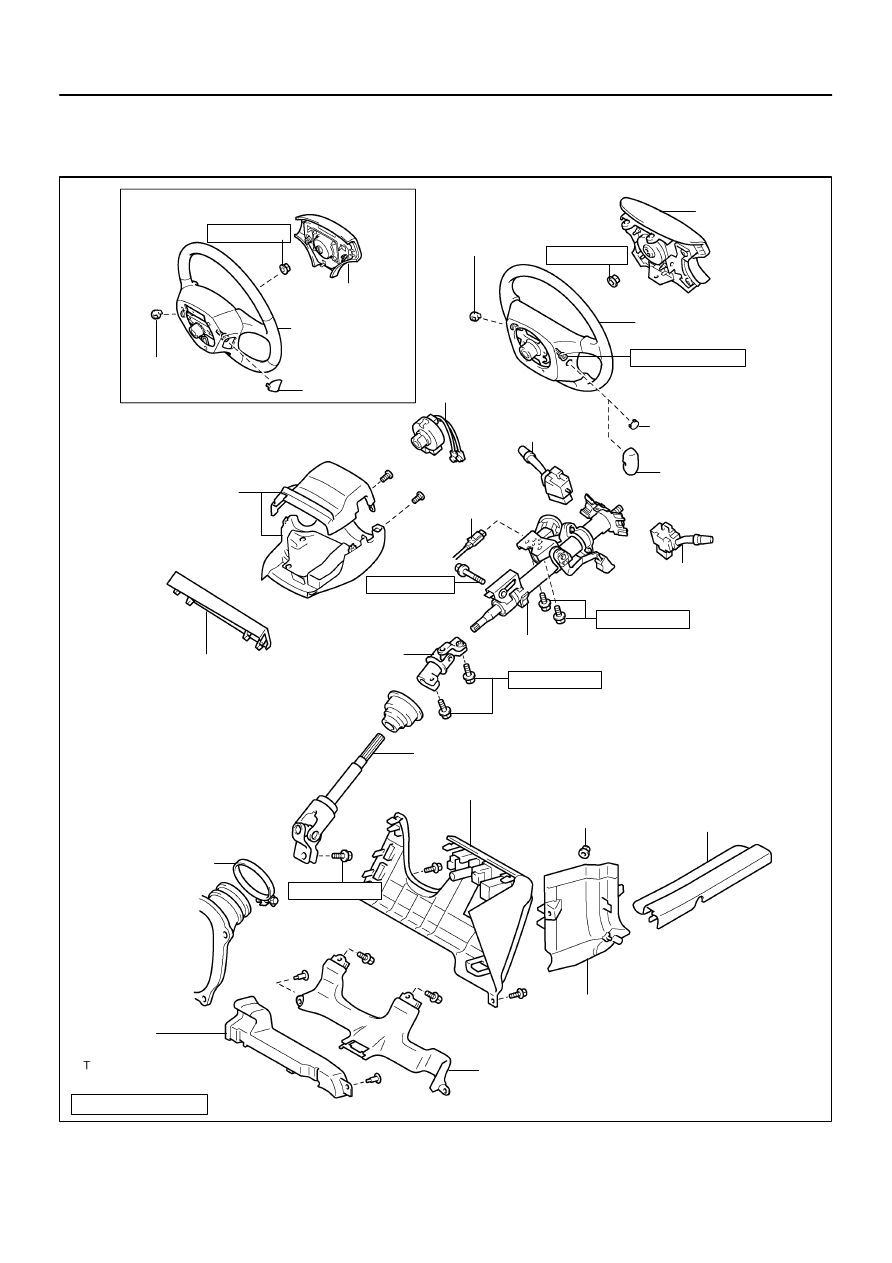 T