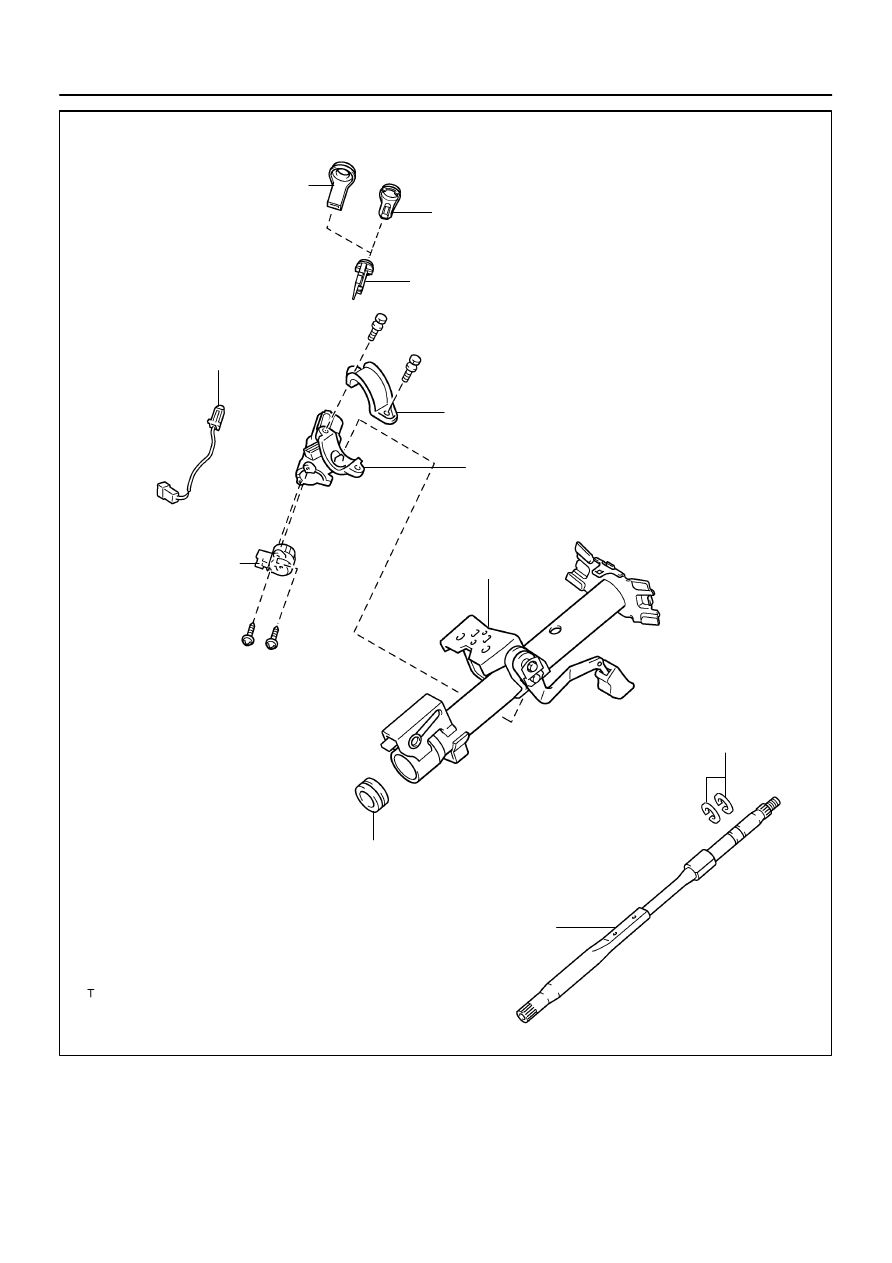 T