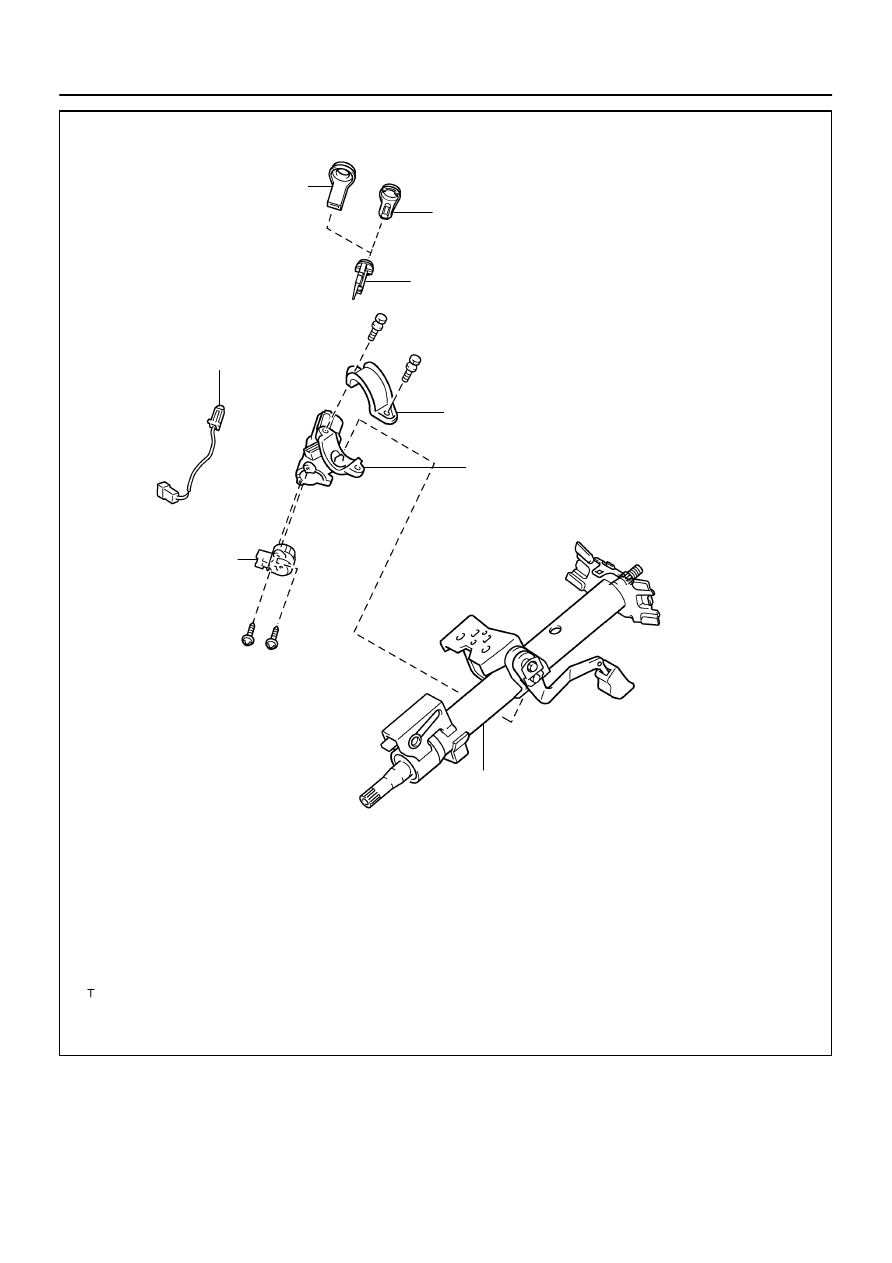 T