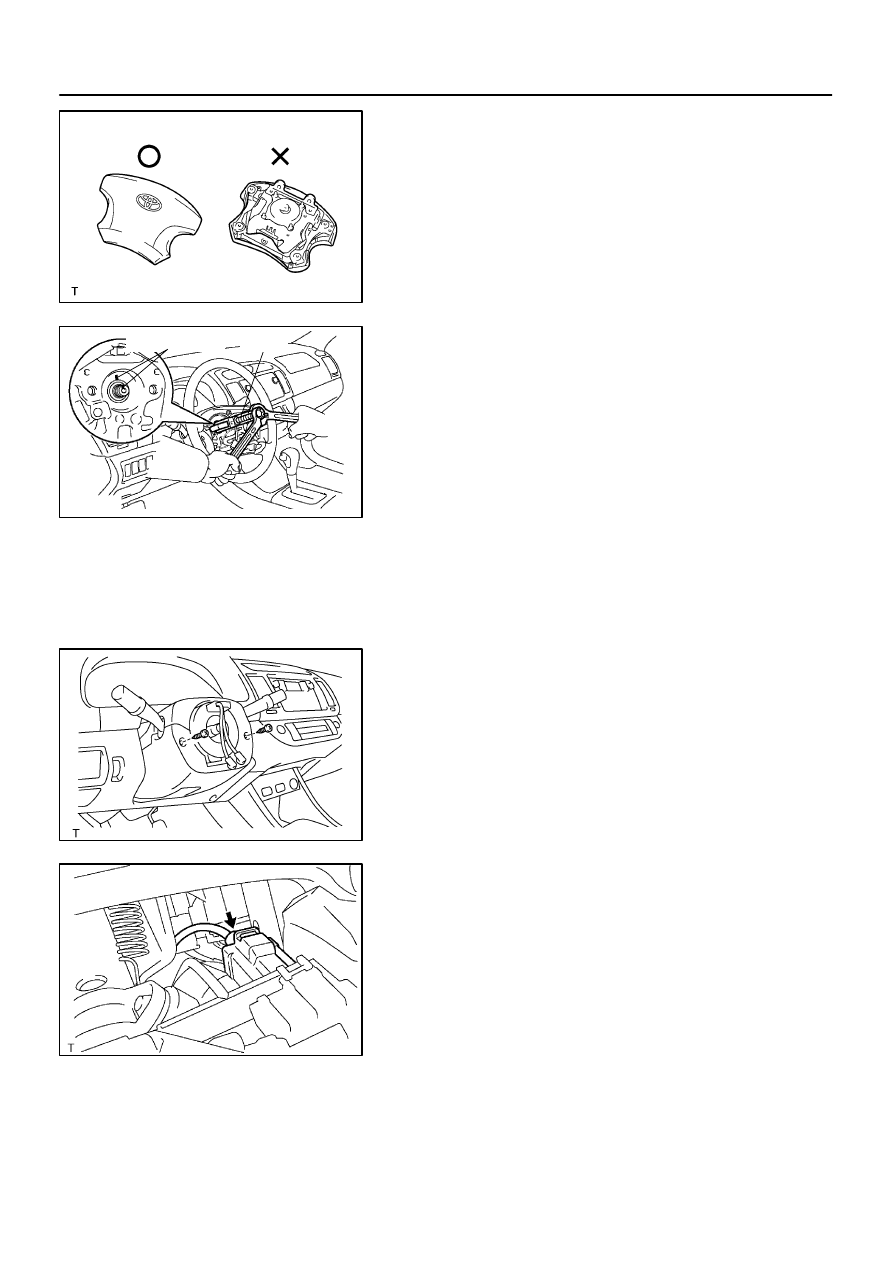 T

T

T