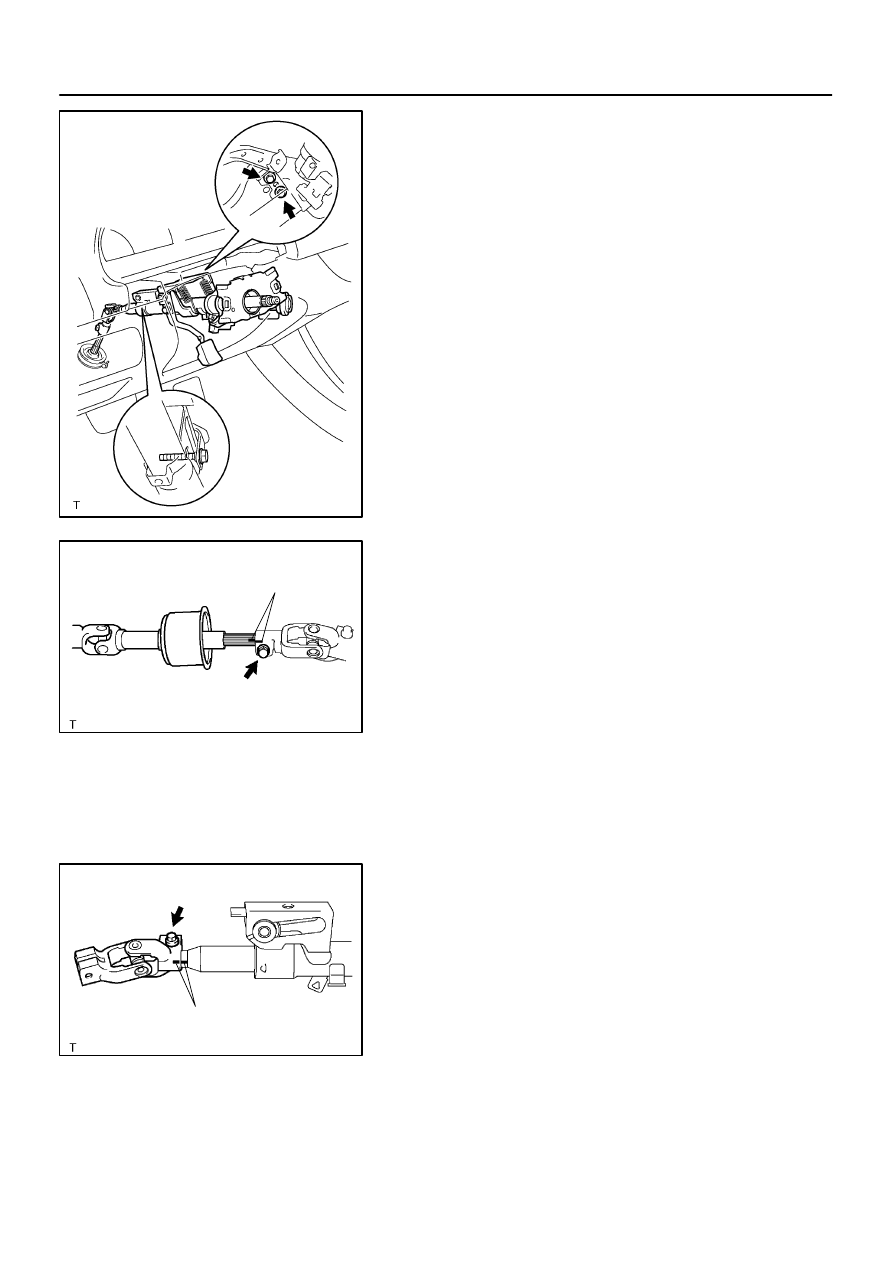 T

T

T