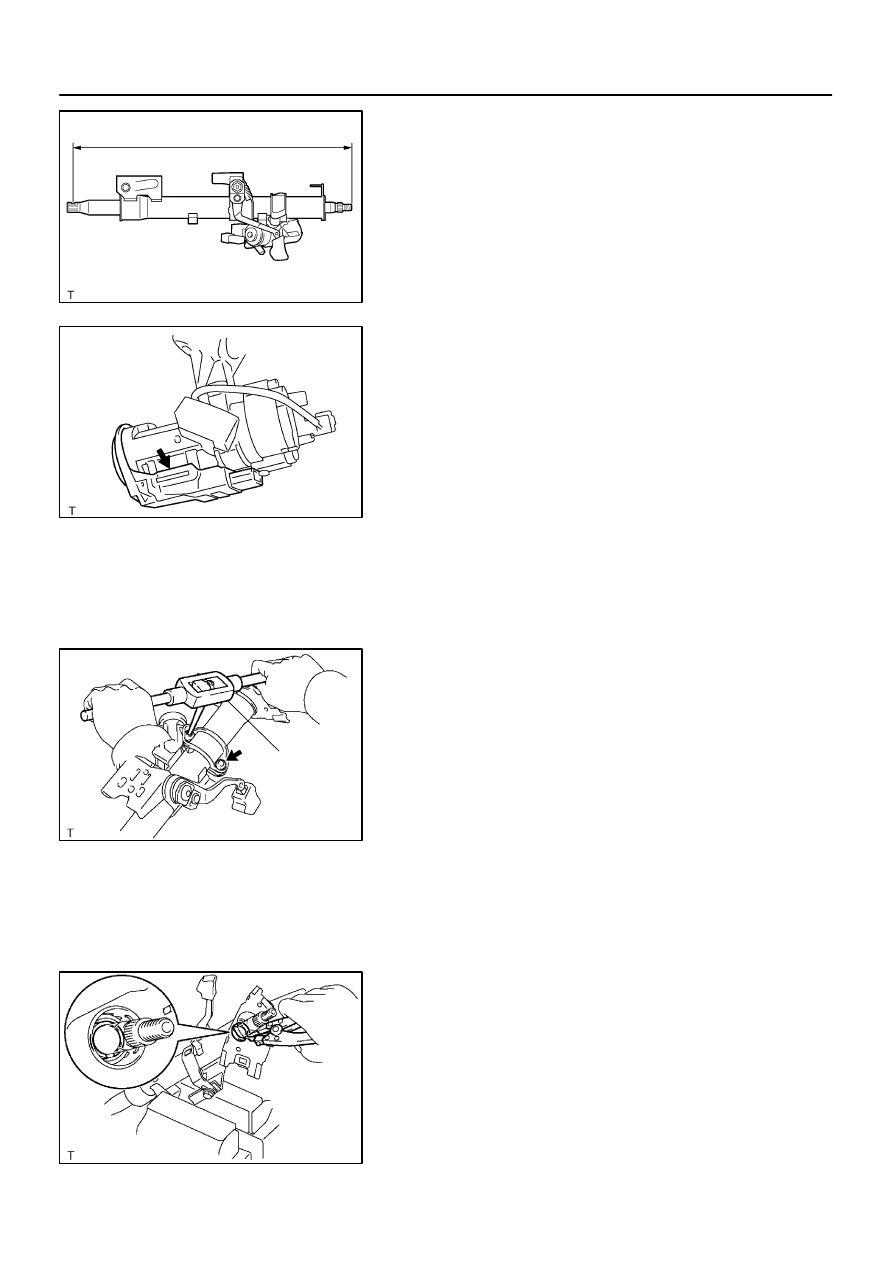 T

T

T

T