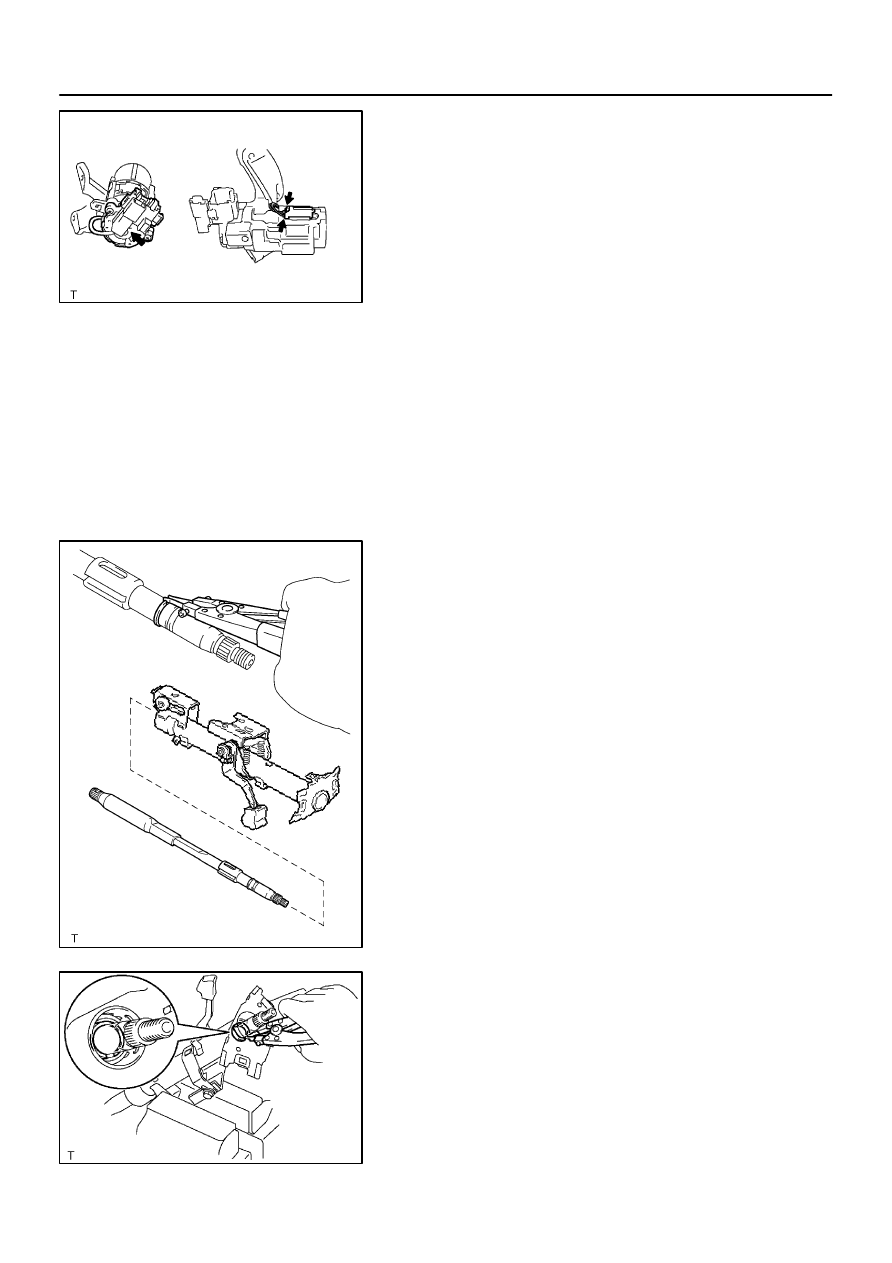 T

T

T