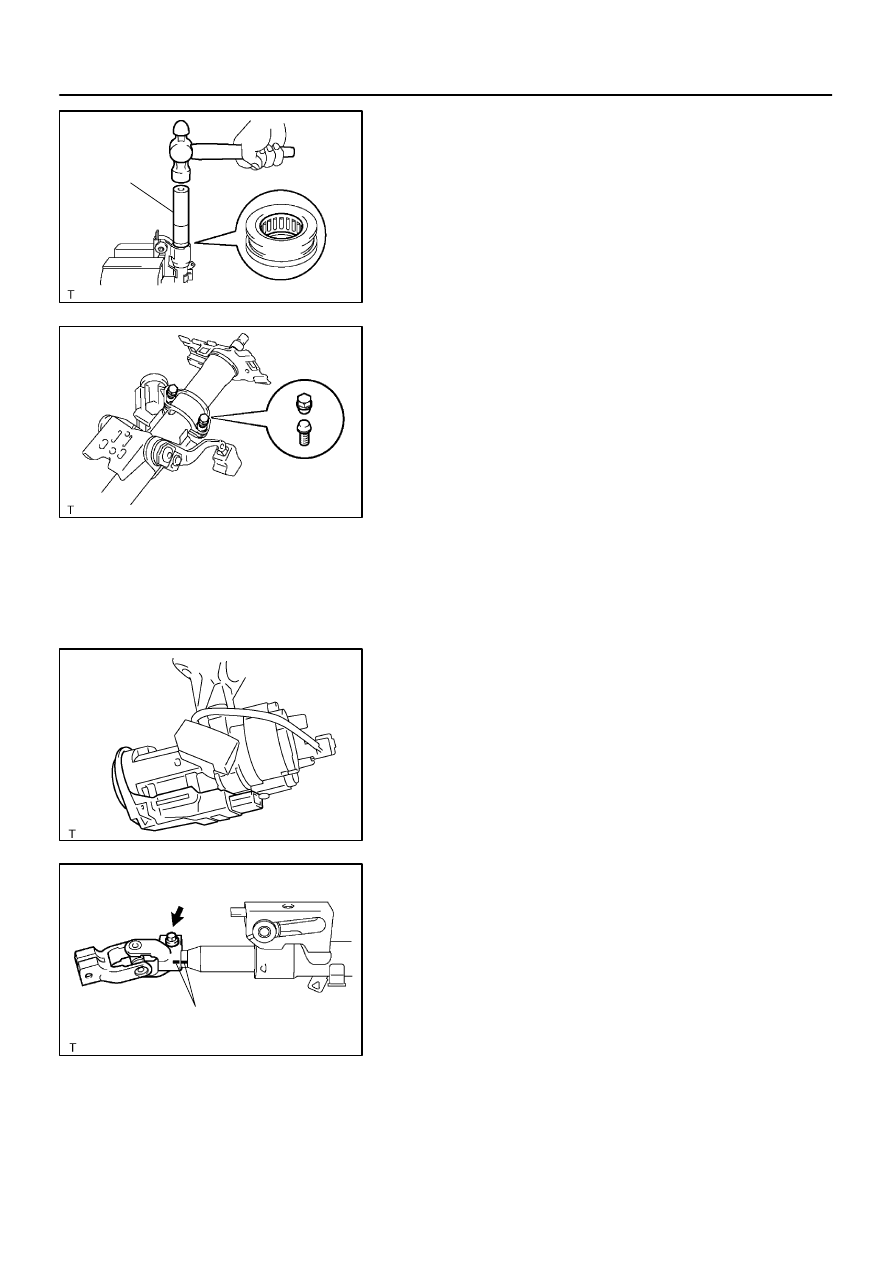 T

T

T

T