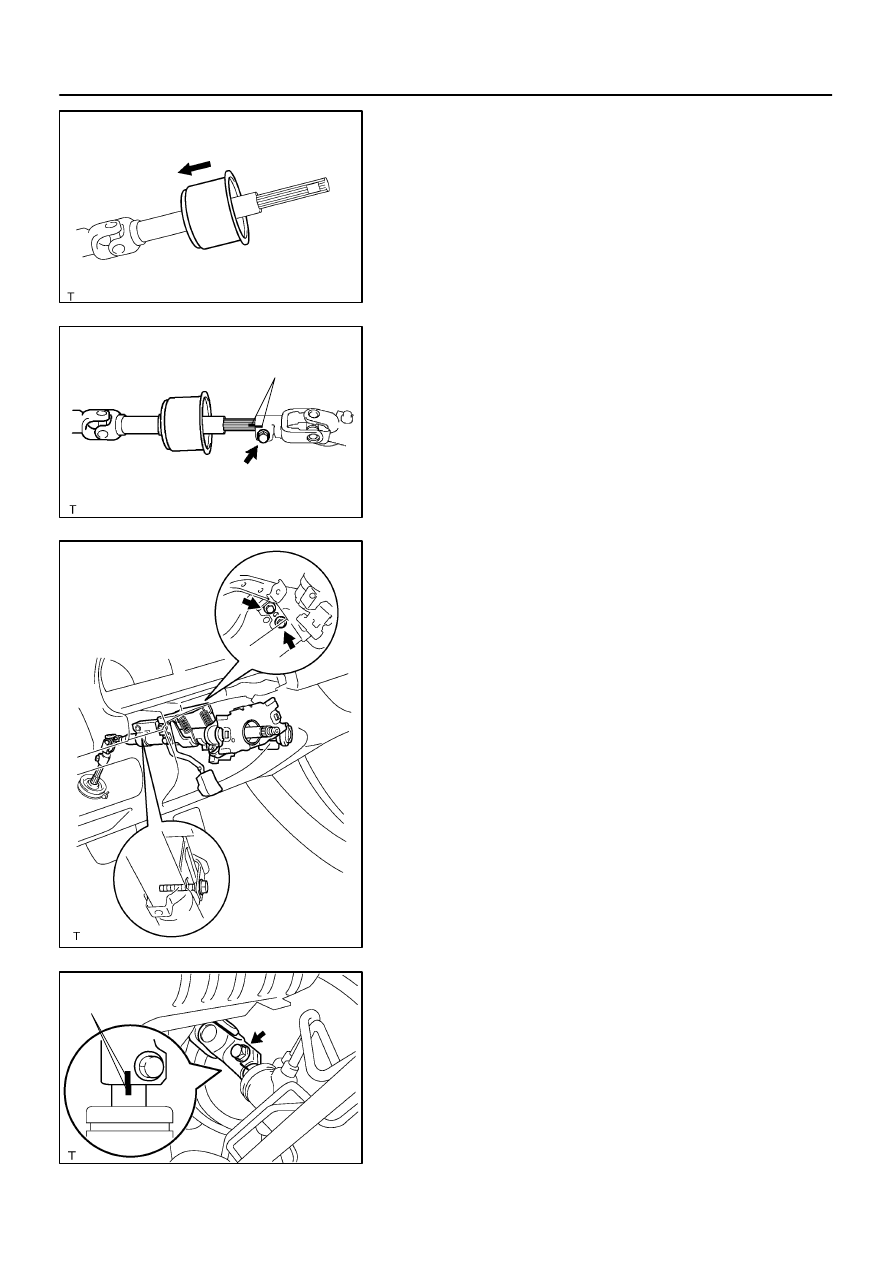 T

T

T

T