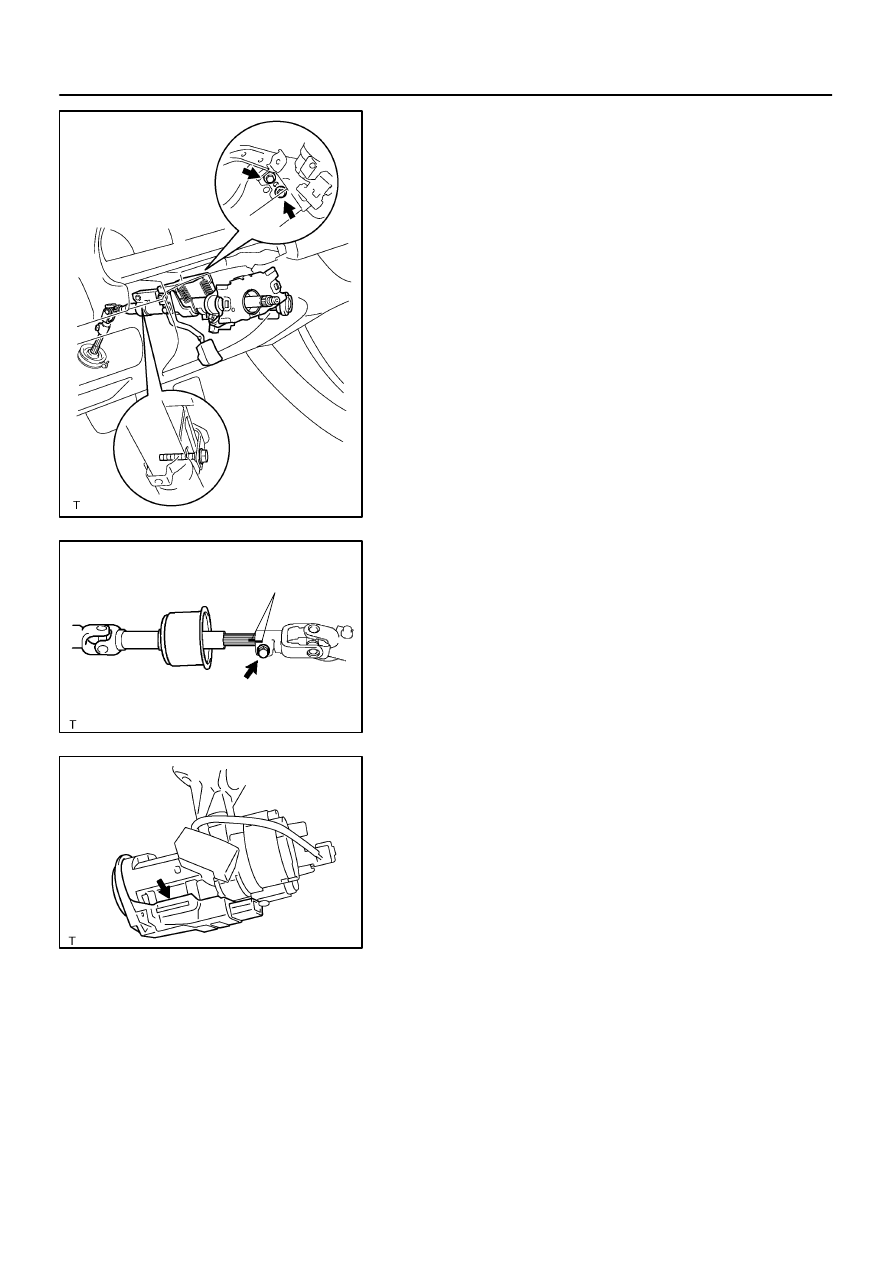 T

T

T