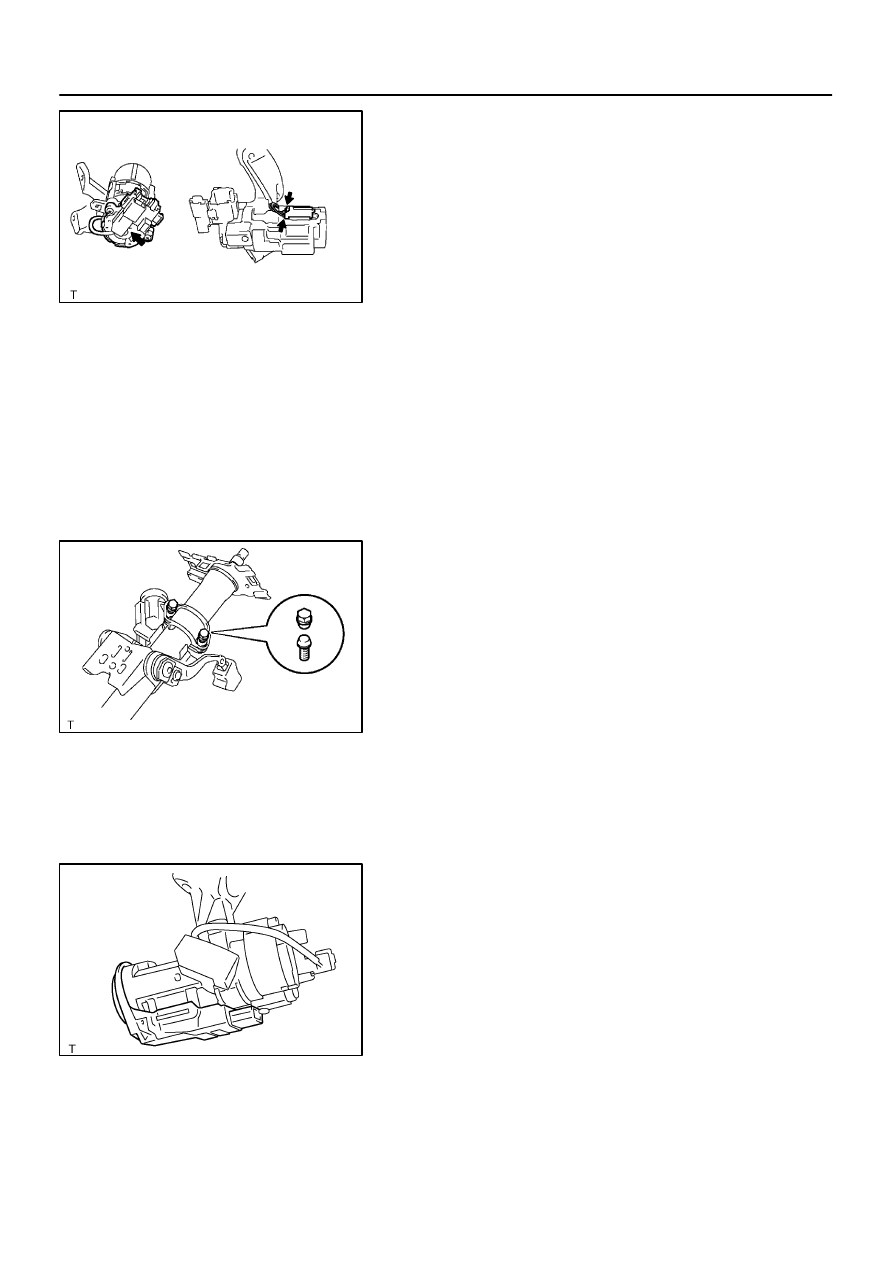 T

T

T