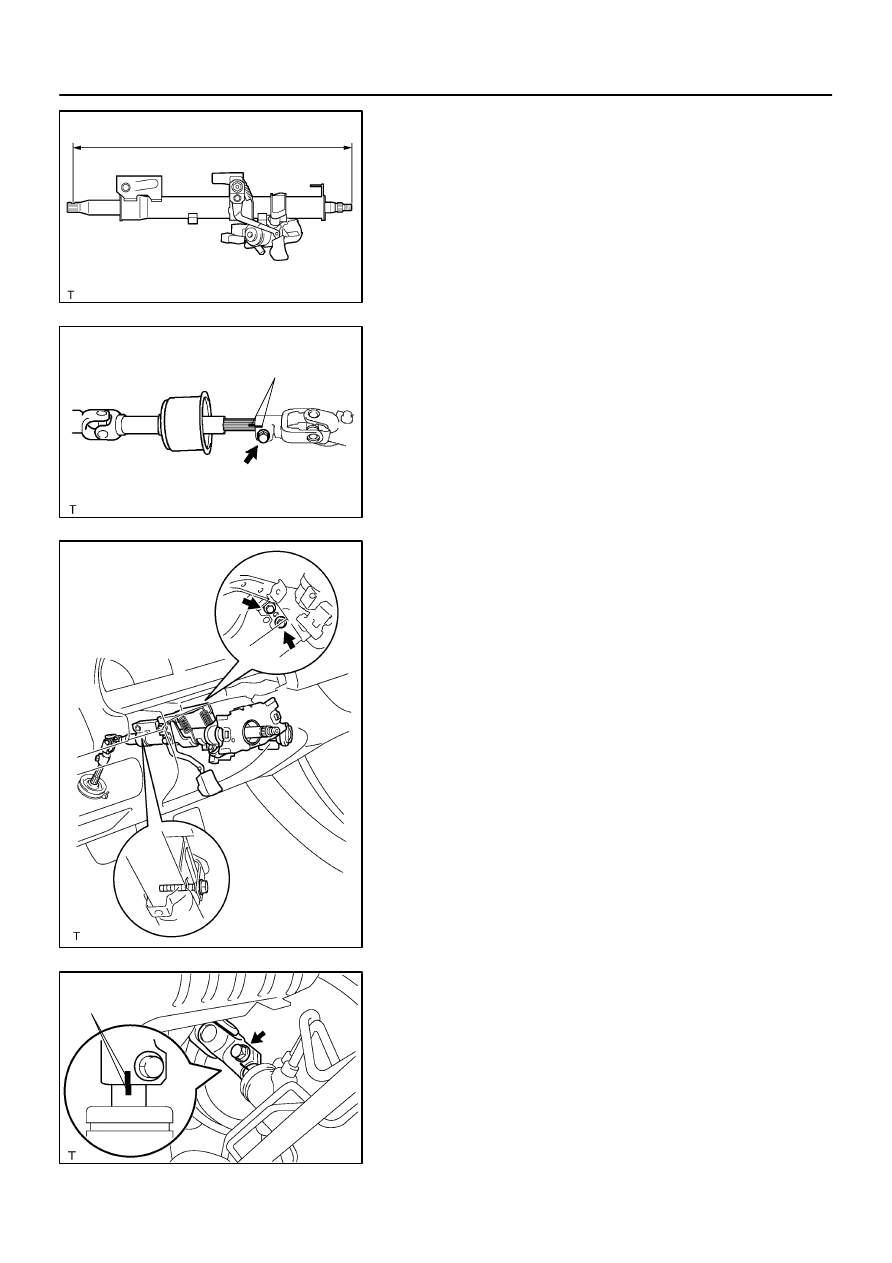 T

T

T

T