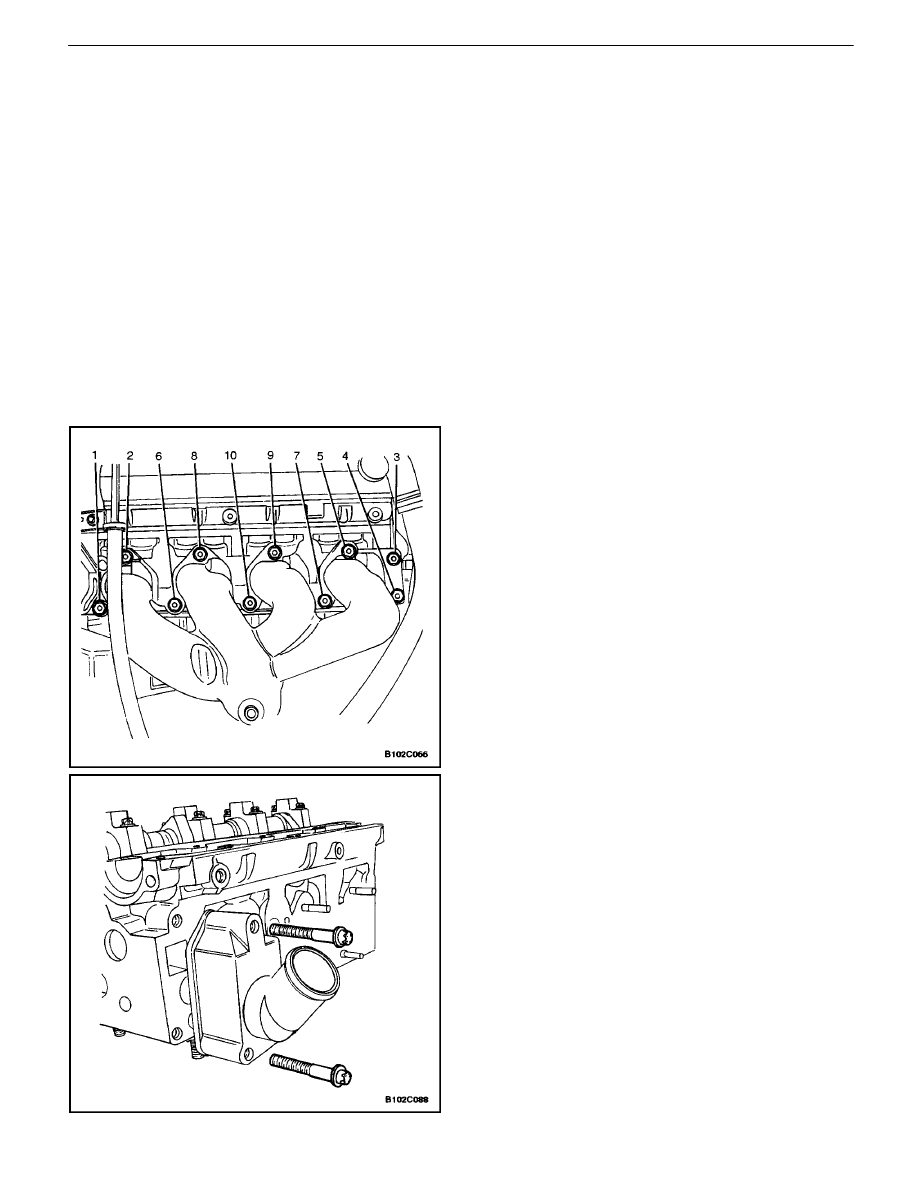 1 2 6 8 10 9 7 5 4 3

B102C066

B102C088