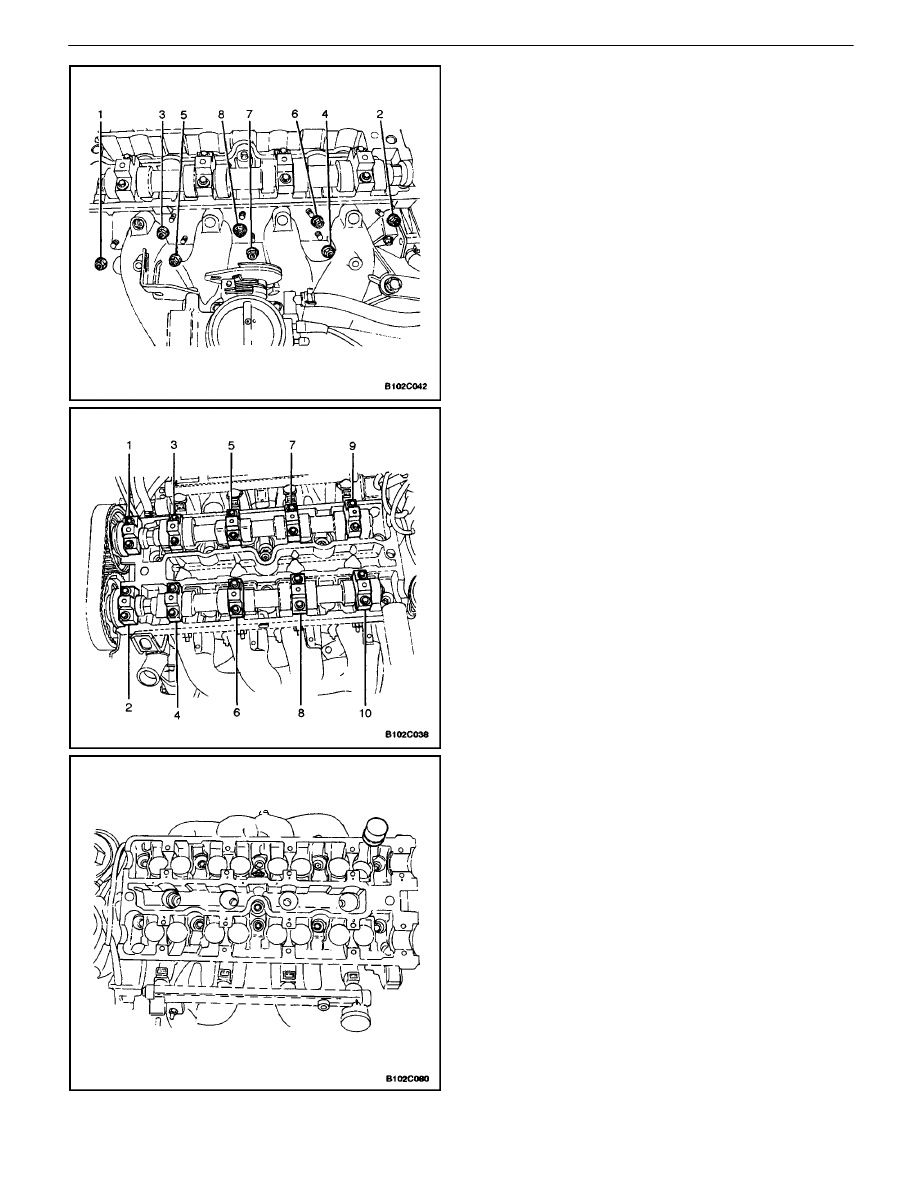 1 3 5 8 7 6 4 2

B102C042

1 3 5 7 9

2 4 6 8 10

B102C038

B102C080