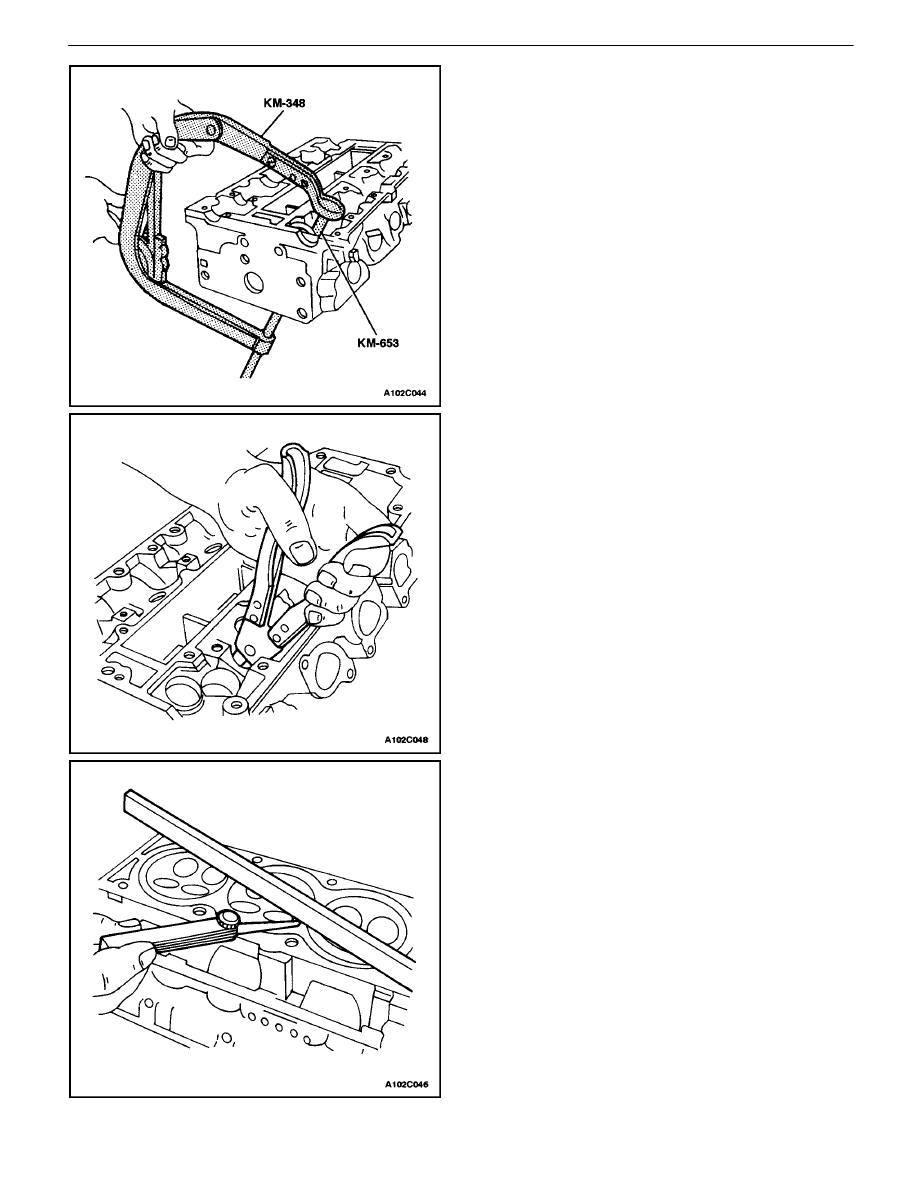 KM-348

KM-653

A102C044

A102C048

A102C046