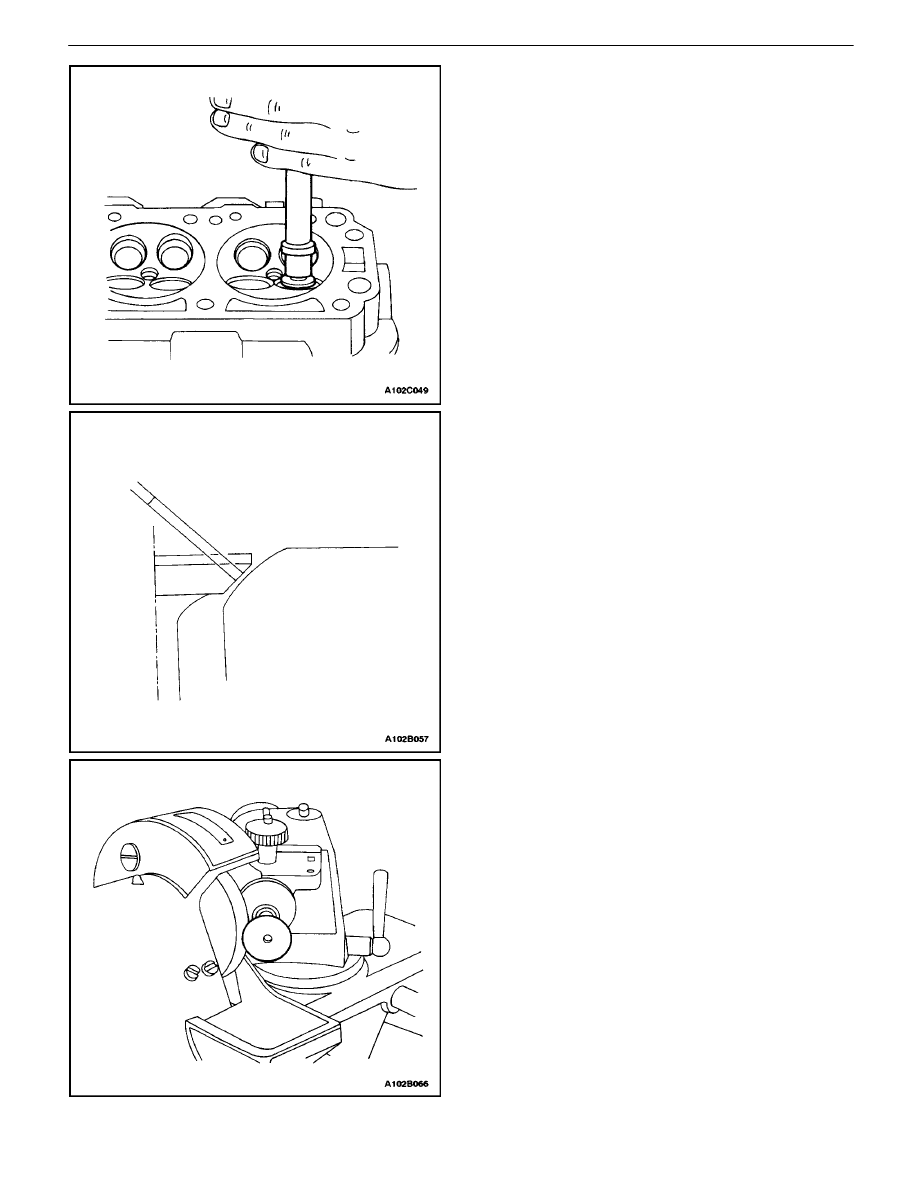 A102C049

A102B057

A102B066