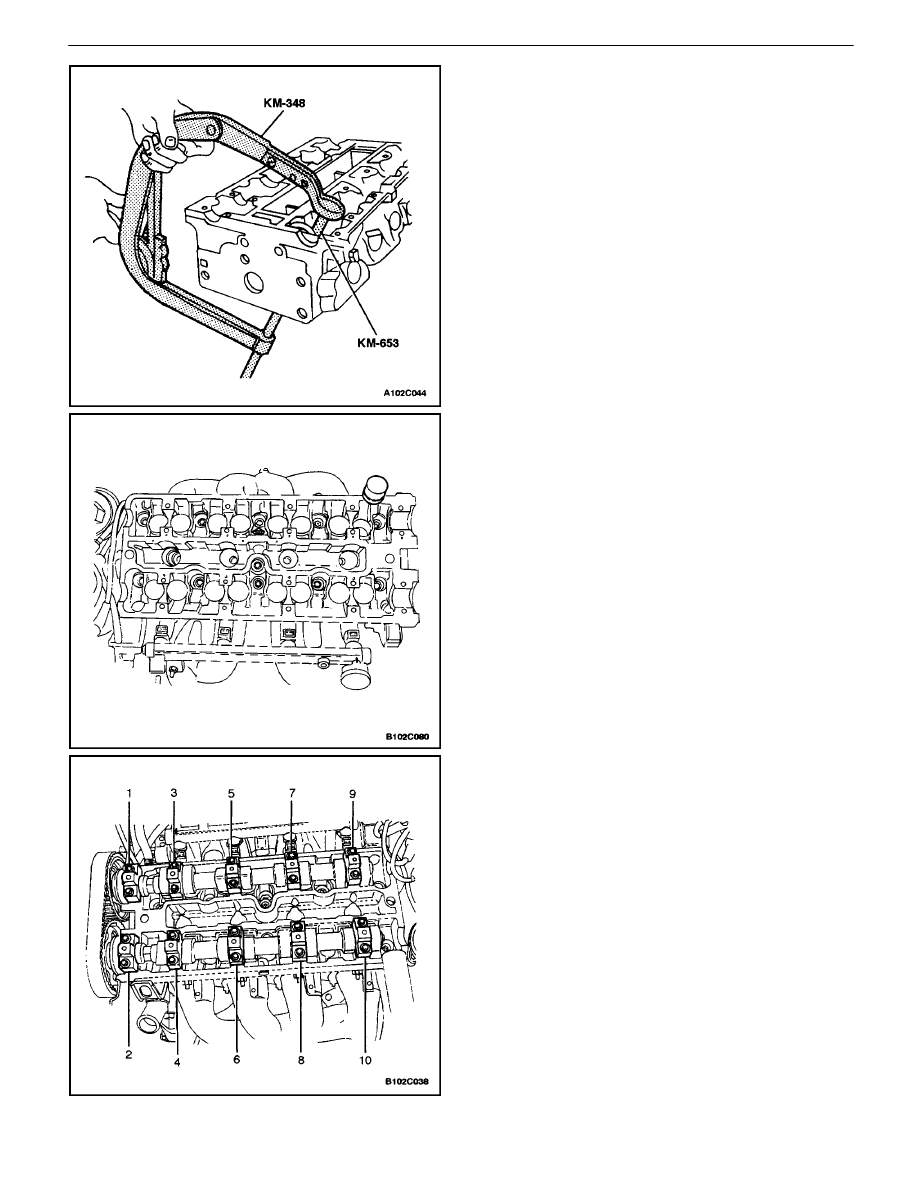 KM-348

KM-653

A102C044

B102C080

1 3 5 7 9

2 4 6 8 10

B102C038