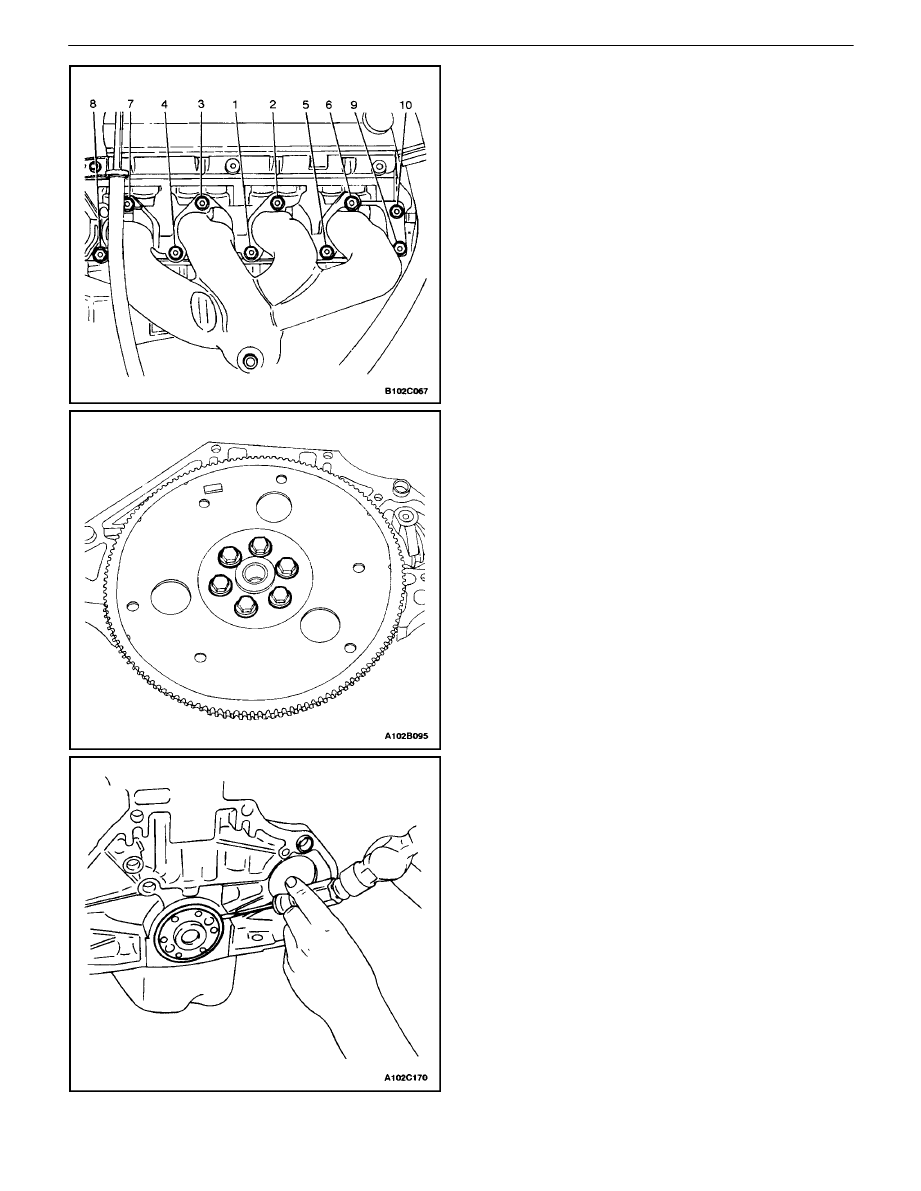 8 7 4 3 1 2 5 6 9 10

B102C067

A102B095

A102C170