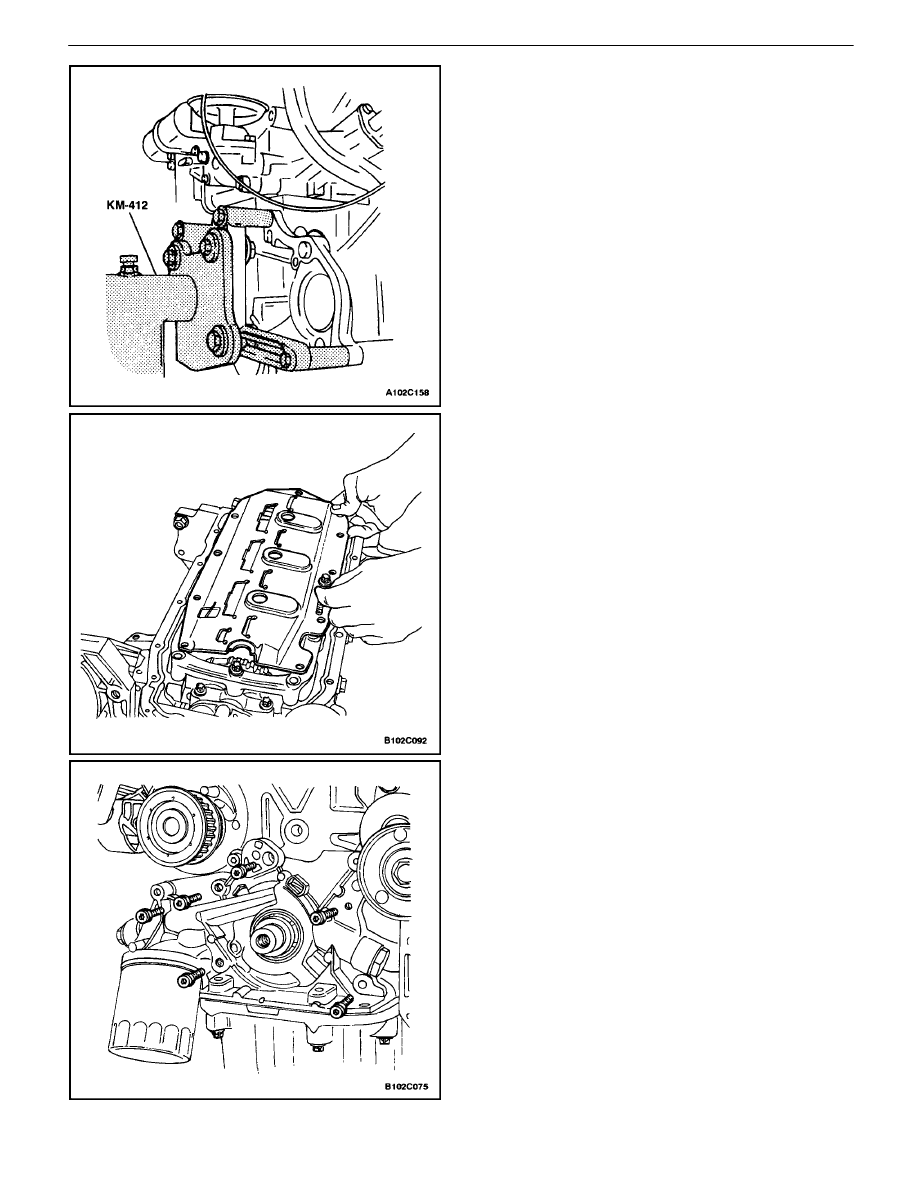 KM-412

A102C158

B102C092

B102C075