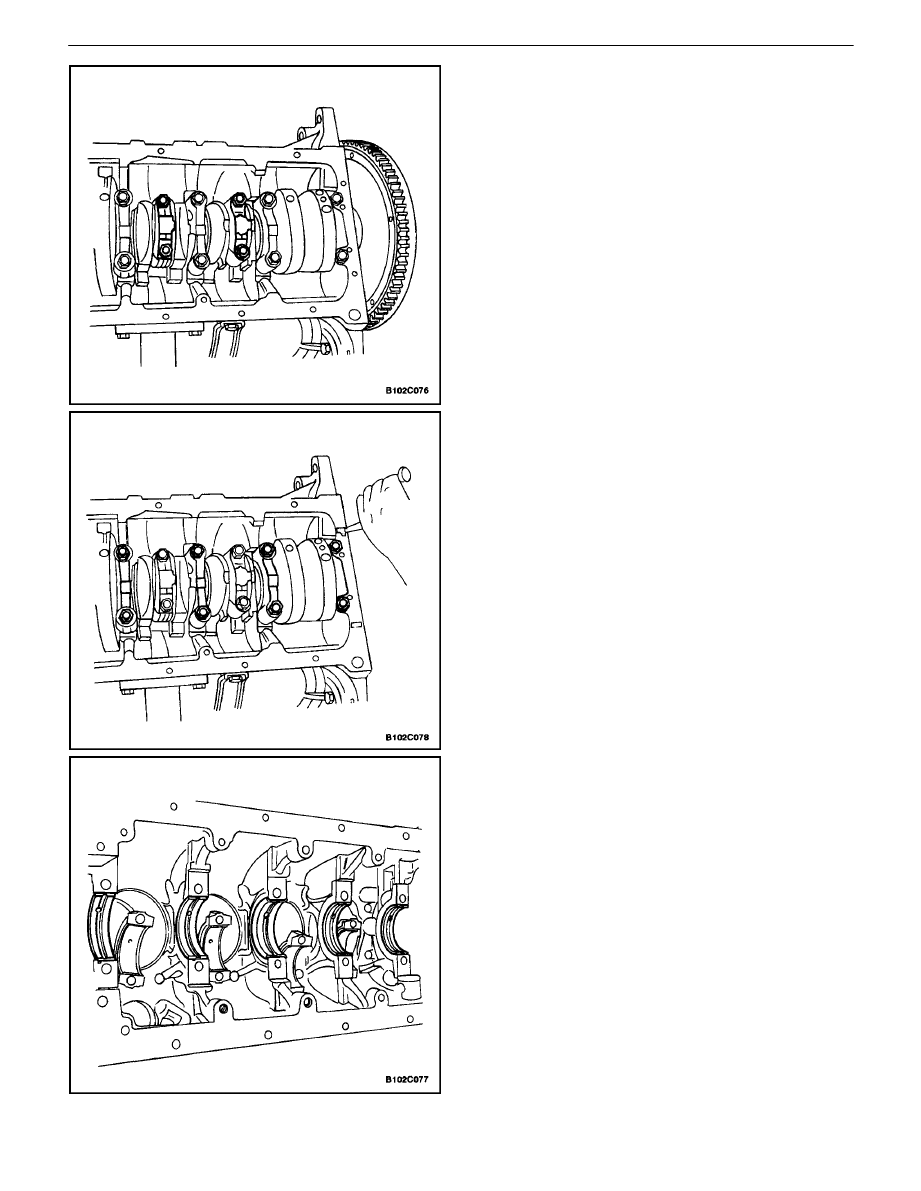 B102C076

B102C078

B102C077