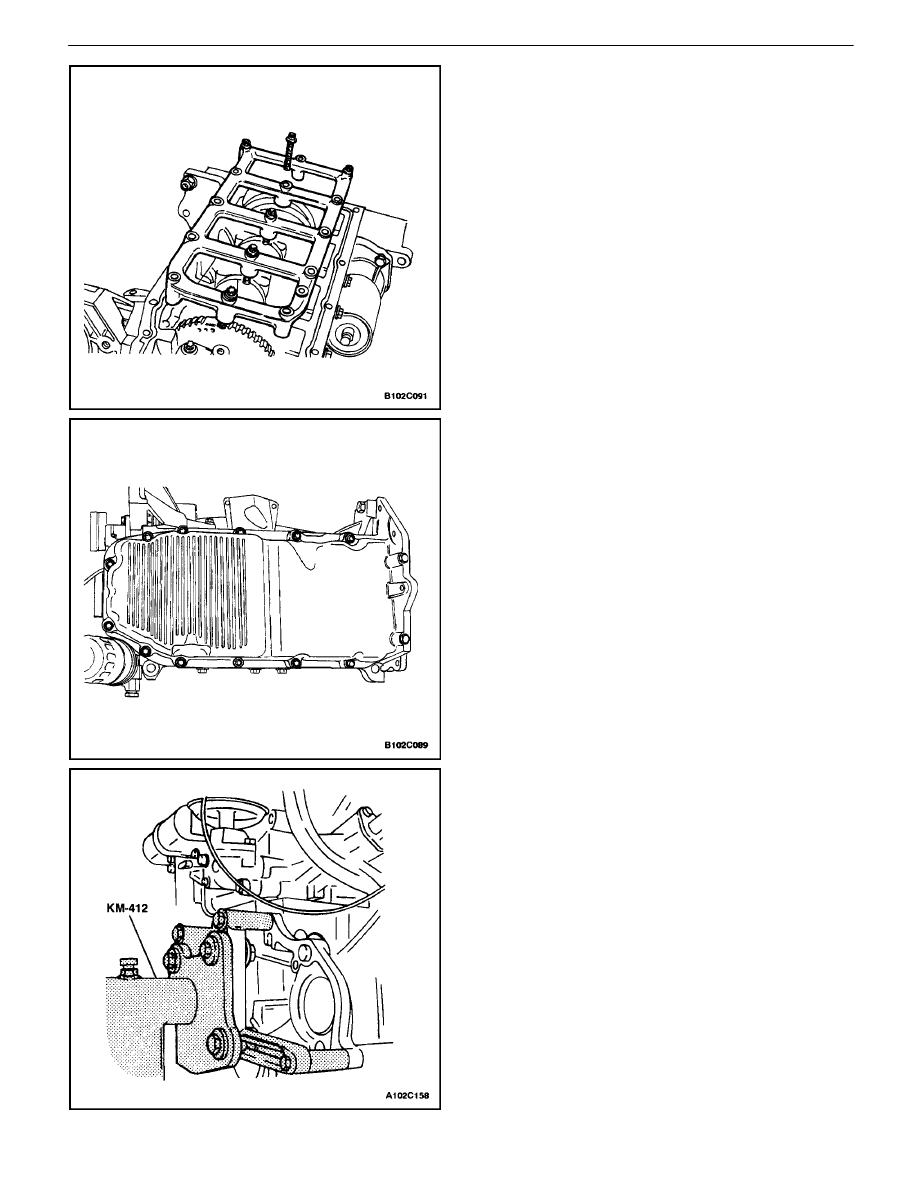 B102C091

B102C089

KM-412

A102C158