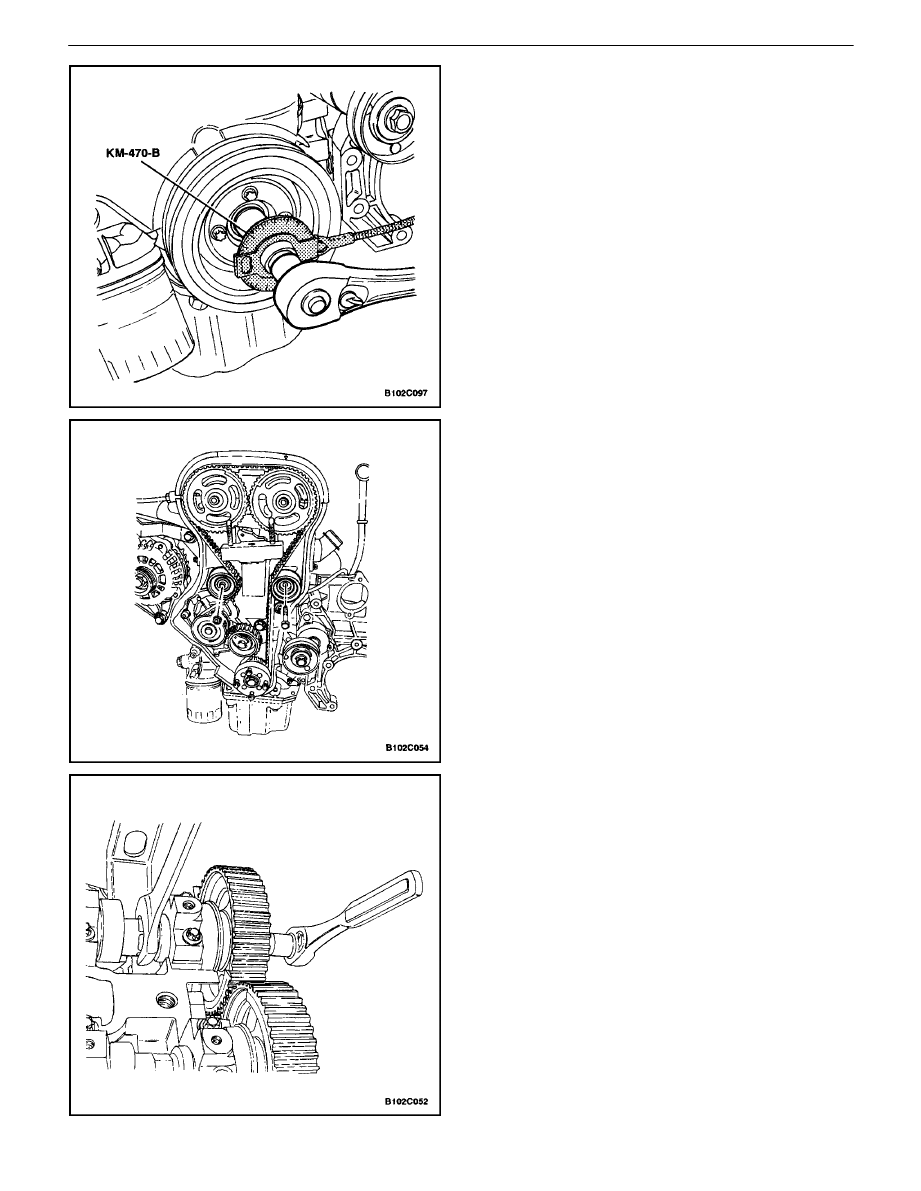 KM-470-B

B102C097

B102C054

B102C052