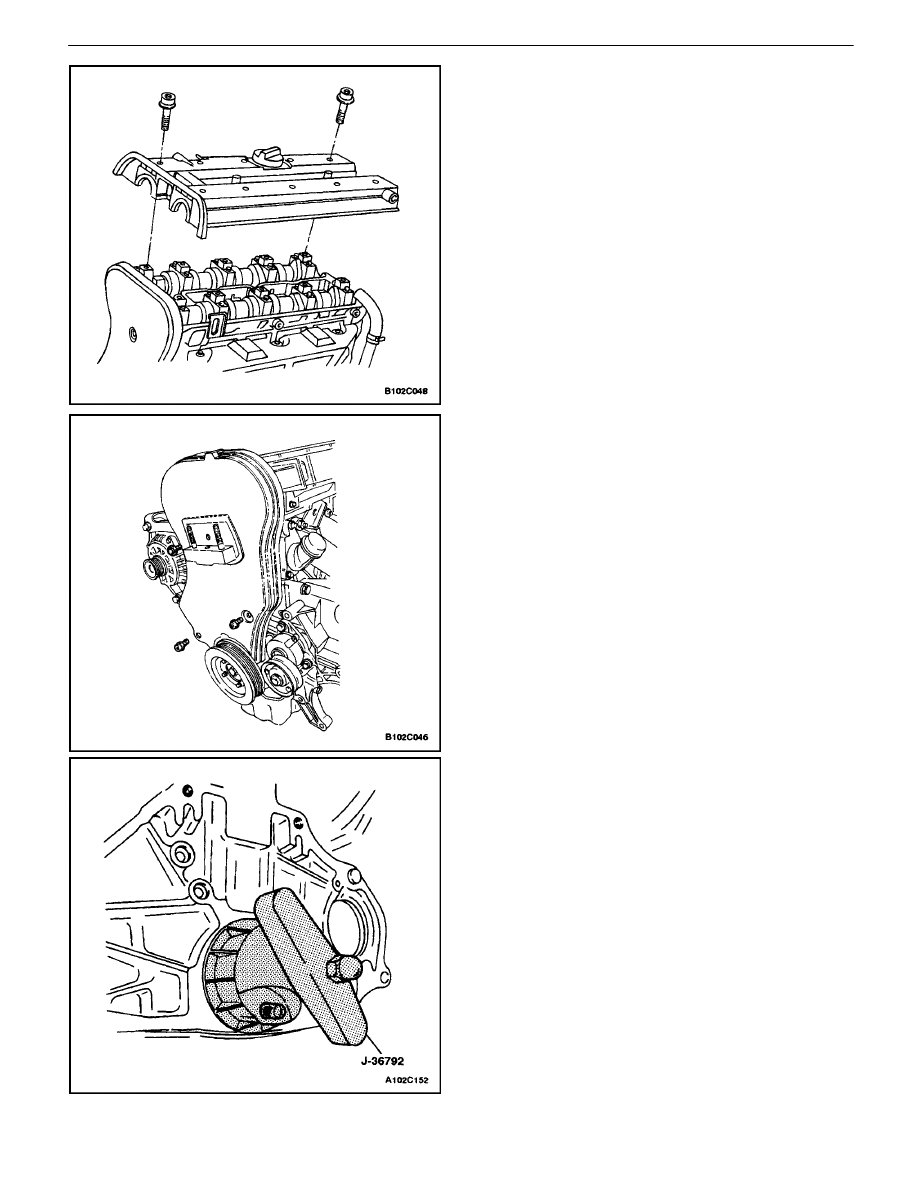 B102C048

B102C046

J-36792

A102C152