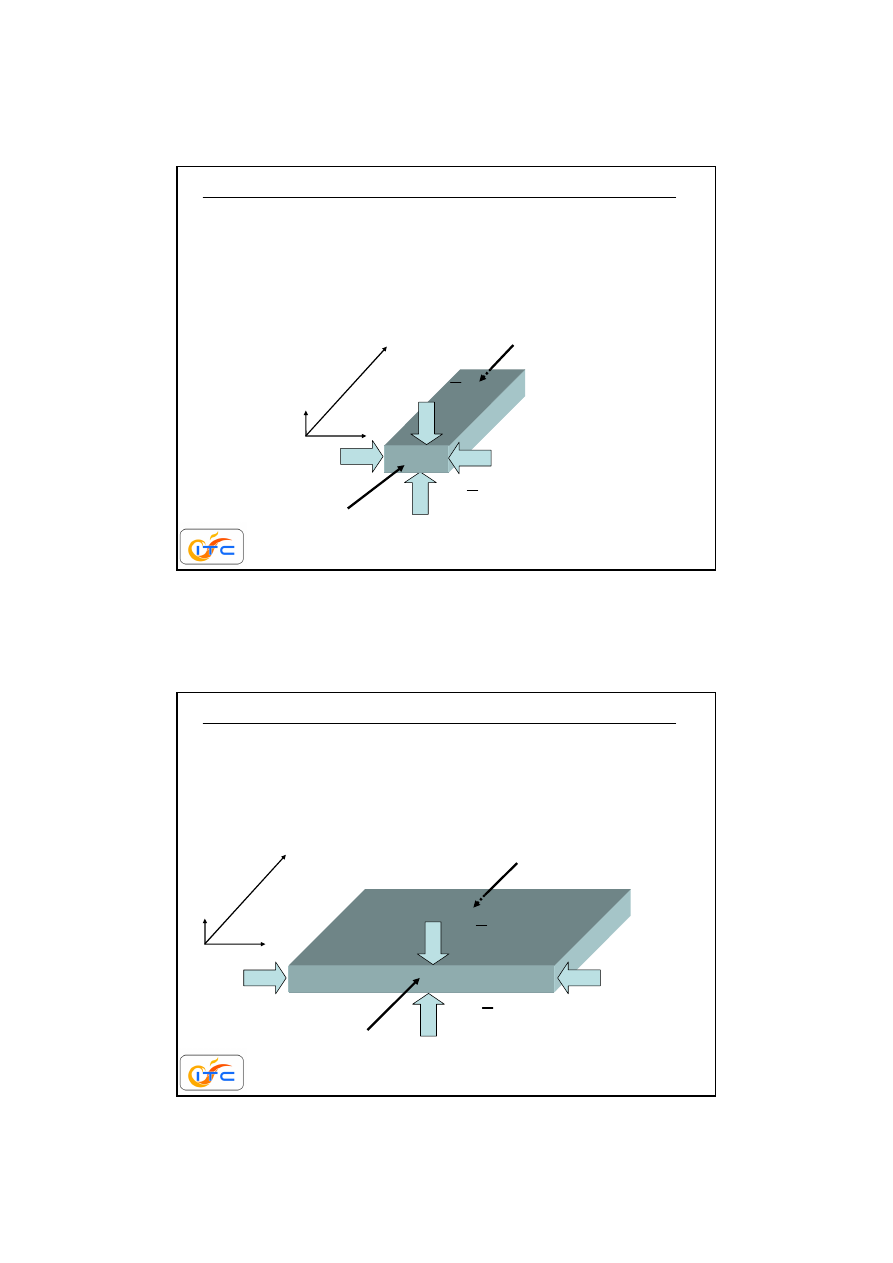 ITC

ITC