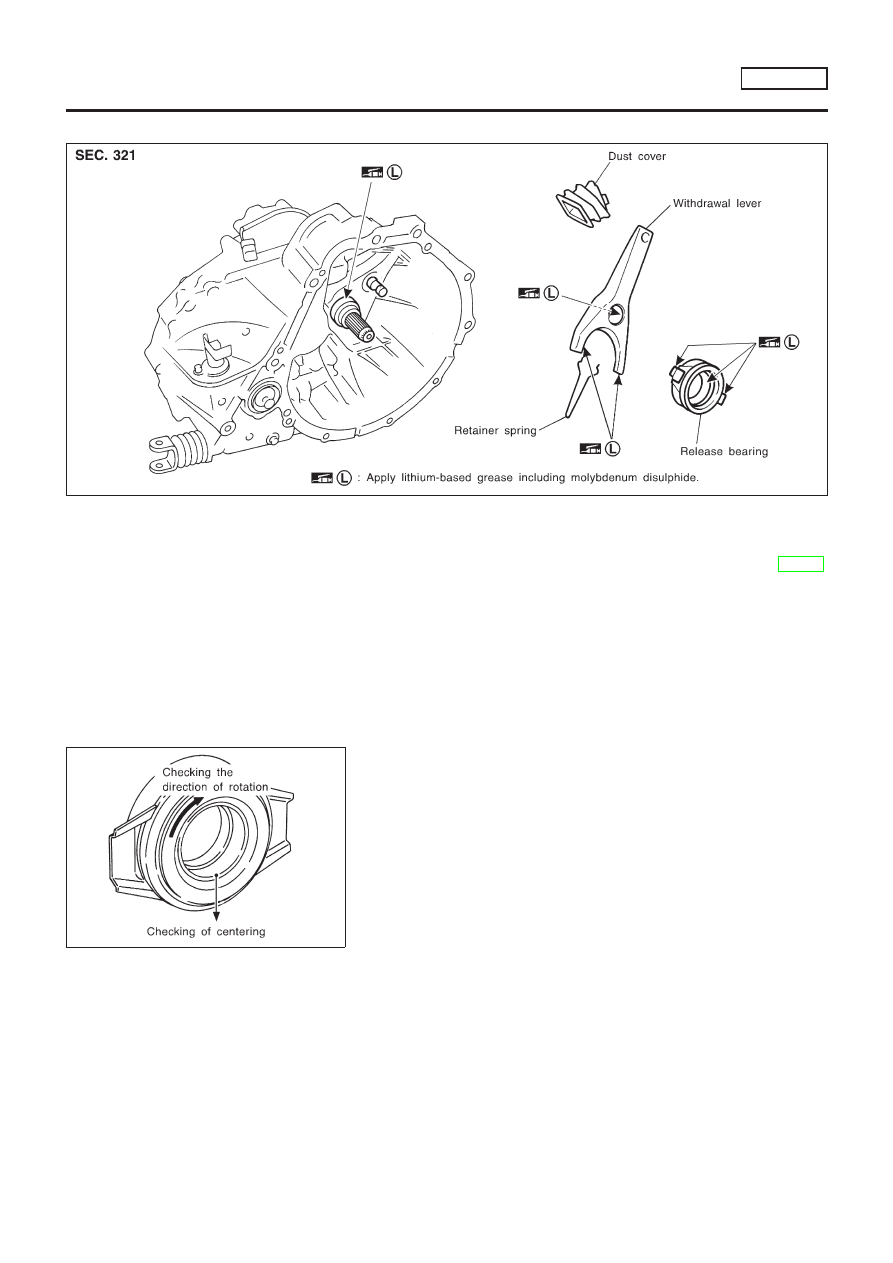 SEC. 321

L

Dust cover

Withdrawal lever

L

L

Retainer spring

L

Release bearing

L : Apply lithium-based grease including molybdenum disulphide.

Checking the direction of rotation

Checking of centering