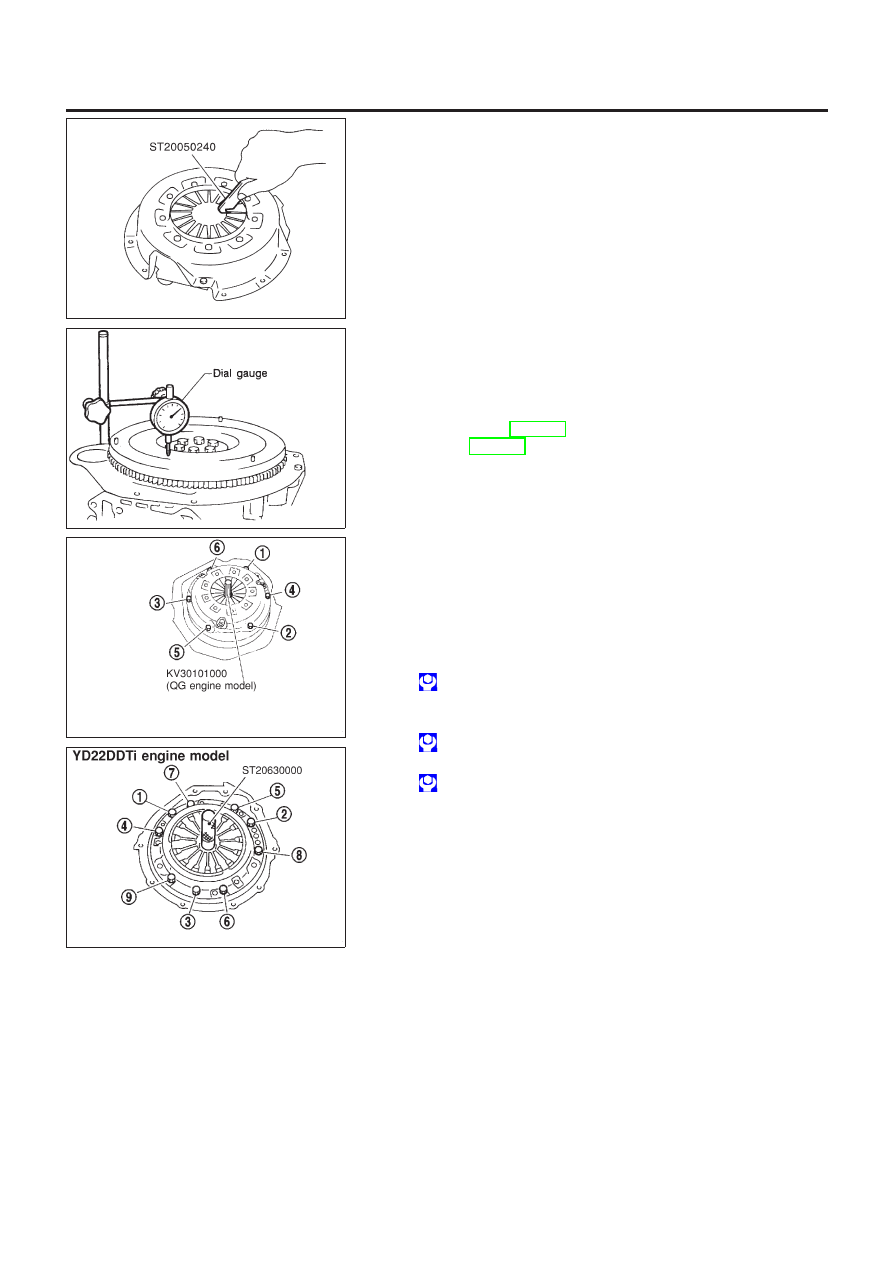 ST20050240

Dial gauge

⑥ ①
③ ④
⑤ ②
KV30101000
(QG engine model)

YD22DDTi engine model
ST20630000
⑦
① ⑤
④ ②
⑧
⑨
③ ⑥