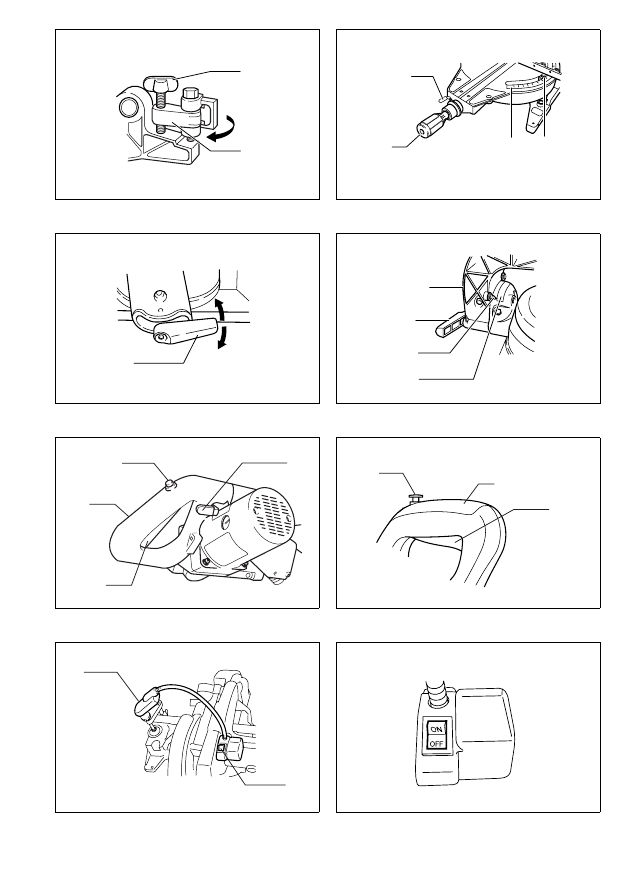 ON
OFF