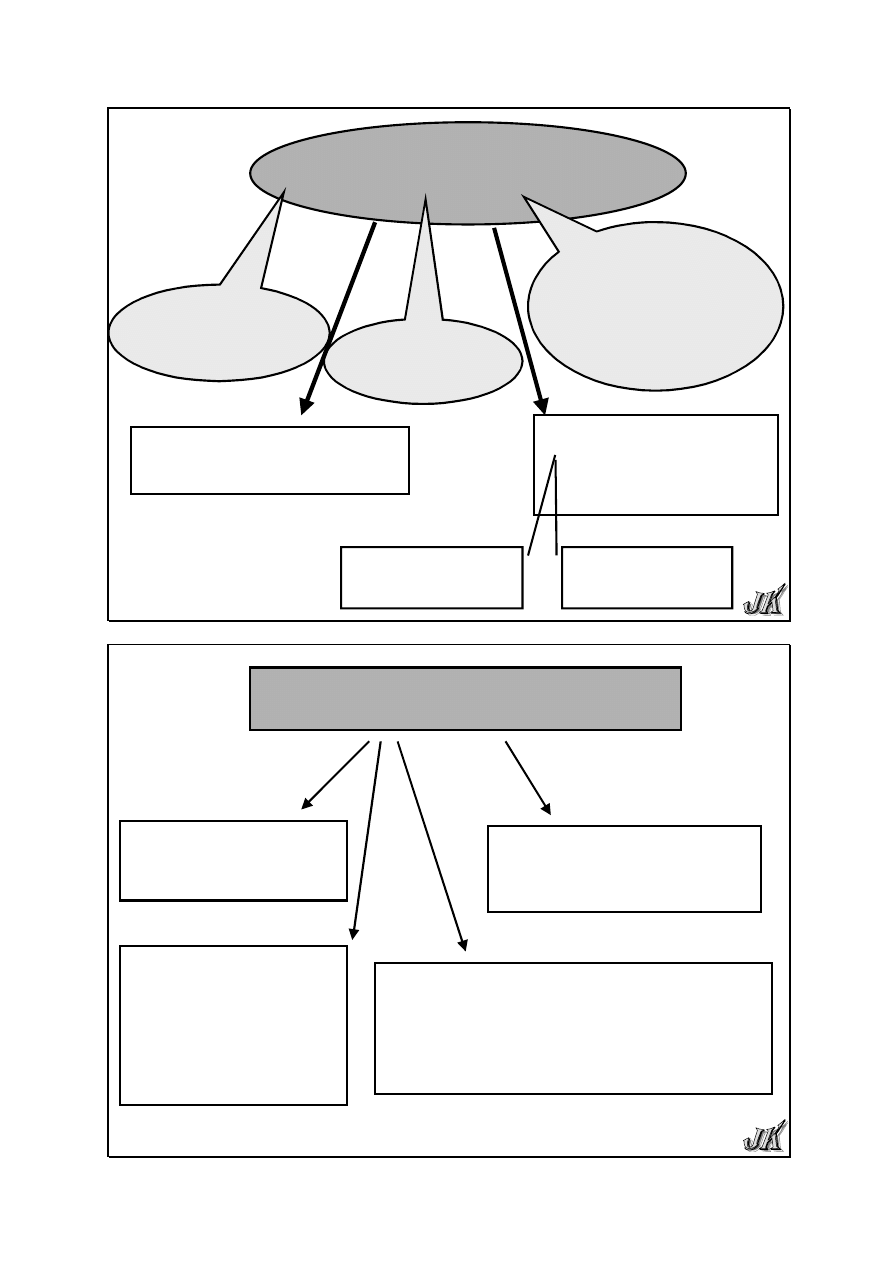 JK

JK