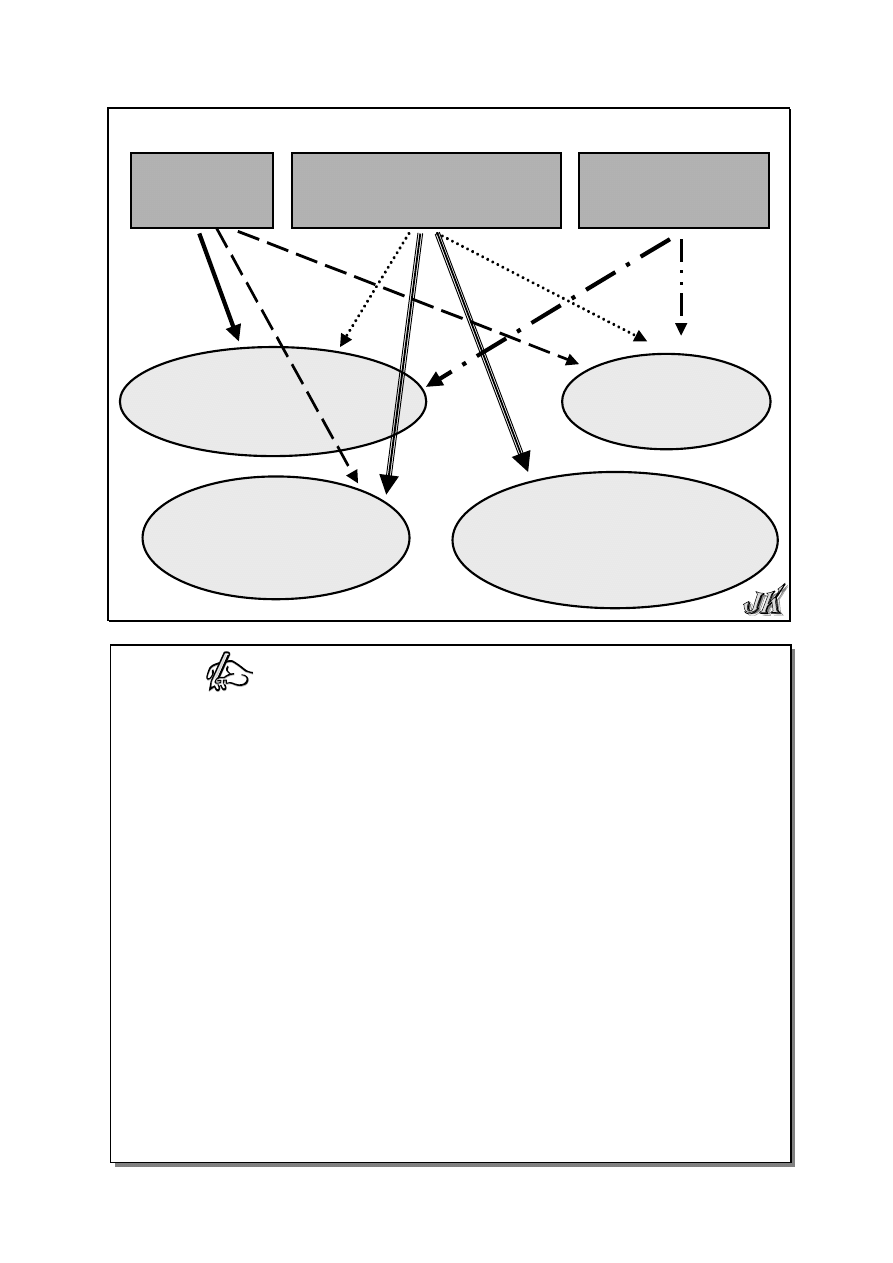 JK