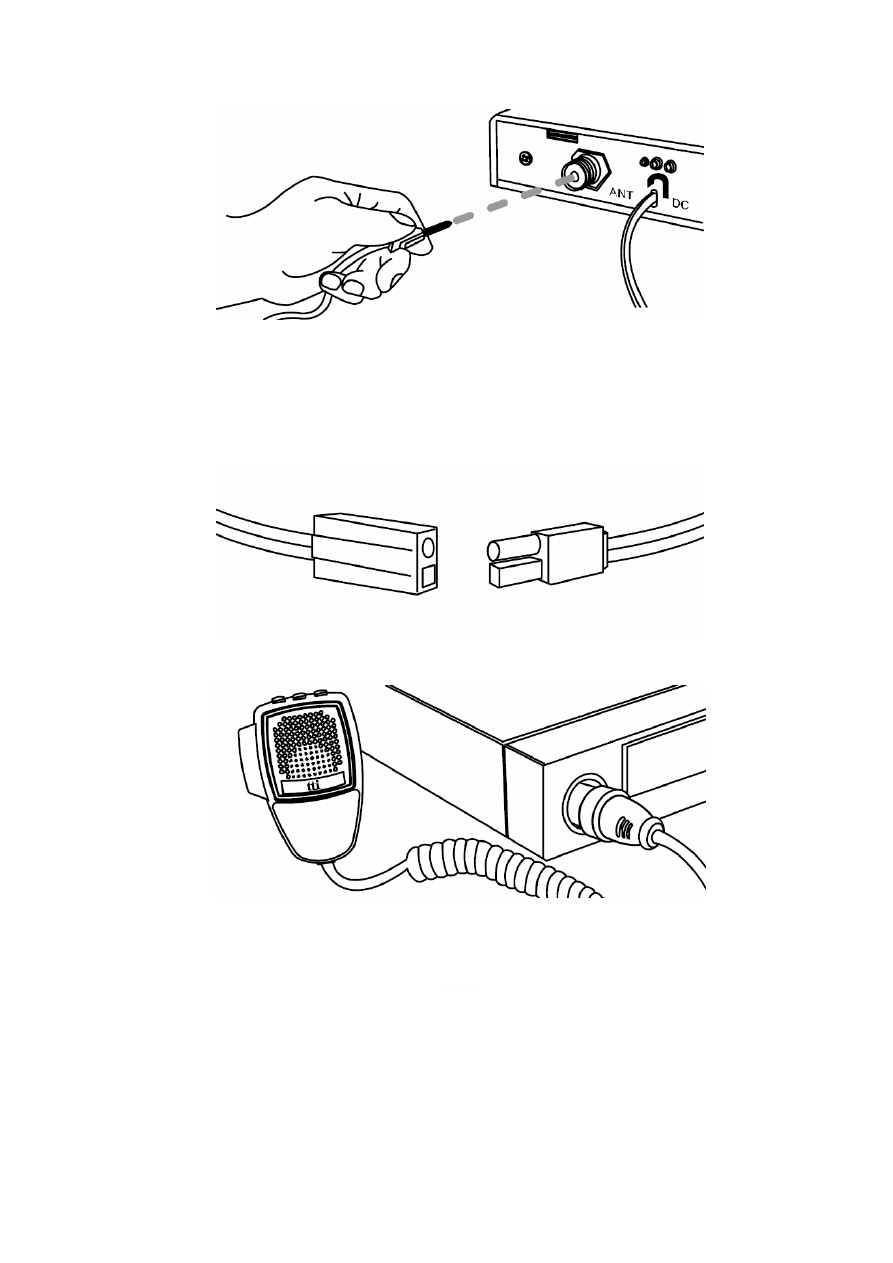 ANT
DC

tti