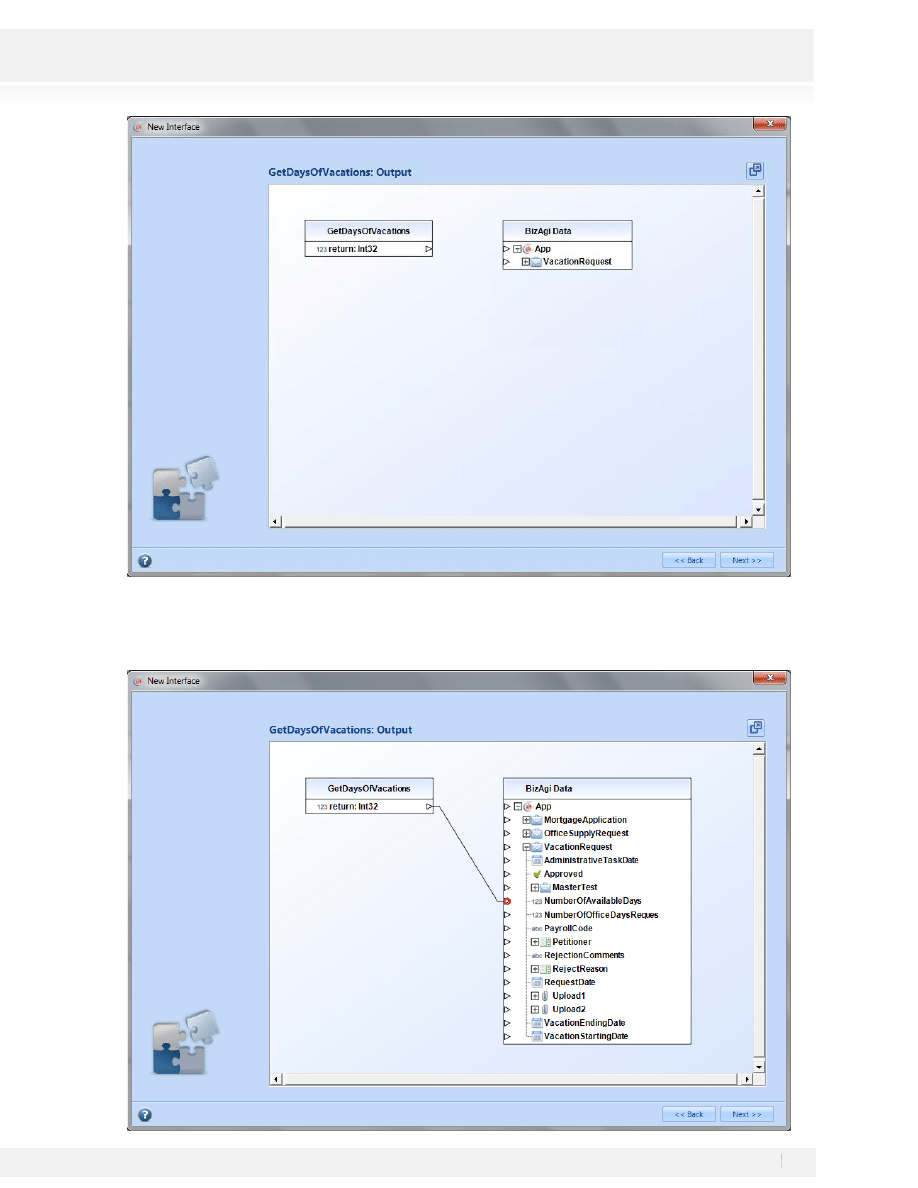 New Interface

GetDaysOfVacations: Output

GetDaysOfVacations
123 return: Int32

BizAgi Data
App
VacationRequest

<< Back
Next >>

New Interface

GetDaysOfVacations: Output

GetDaysOfVacations
123 return: Int32

BizAgi Data
App
MortgageApplication
OfficeSupplyRequest
VacationRequest
AdministrativeTaskDate
Approved
MasterTest
123 NumberOfAvailableDays
123 NumberOfOfficeDaysReques
abc PayrollCode
Petitioner
abc RejectionComments
RejectReason
RequestDate
Upload1
Upload2
VacationEndingDate
VacationStartingDate

<< Back
Next >>