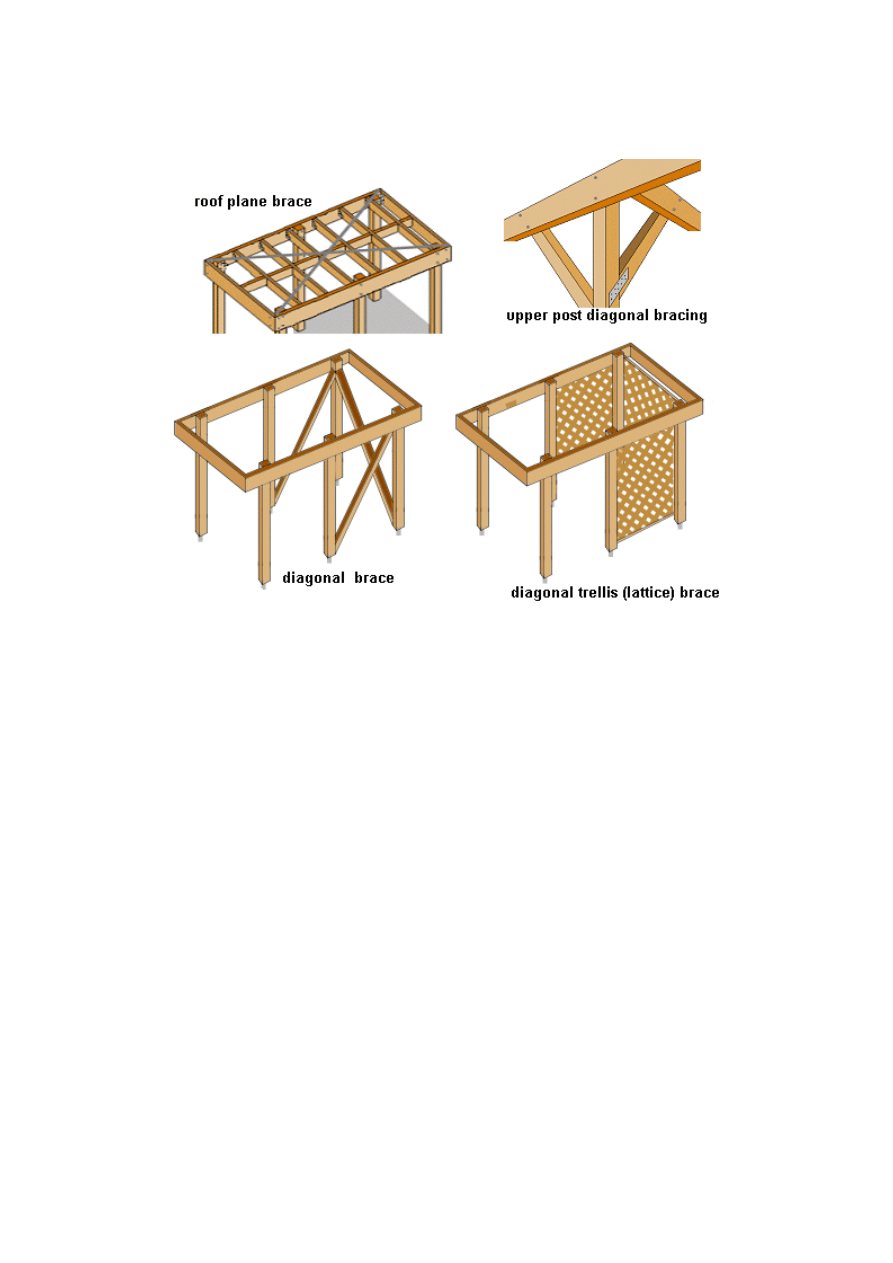 roof plane brace

upper post diagonal bracing

diagonal brace

diagonal trellis (lattice) brace