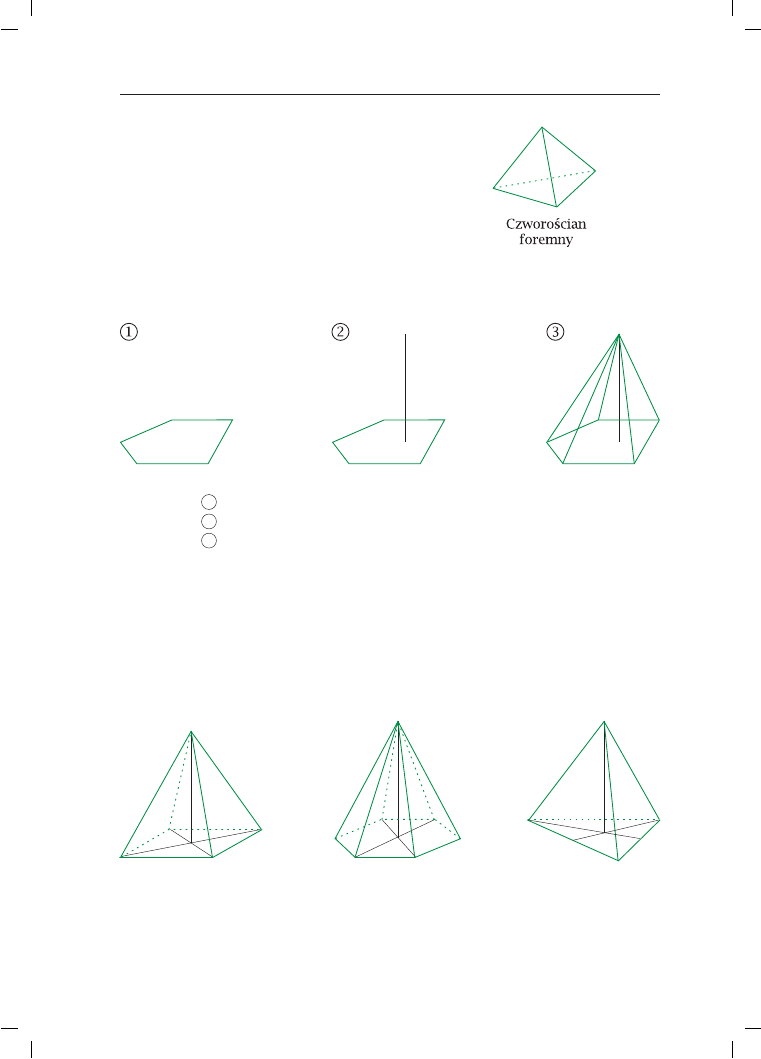 Czworościan foremny

①

②

③