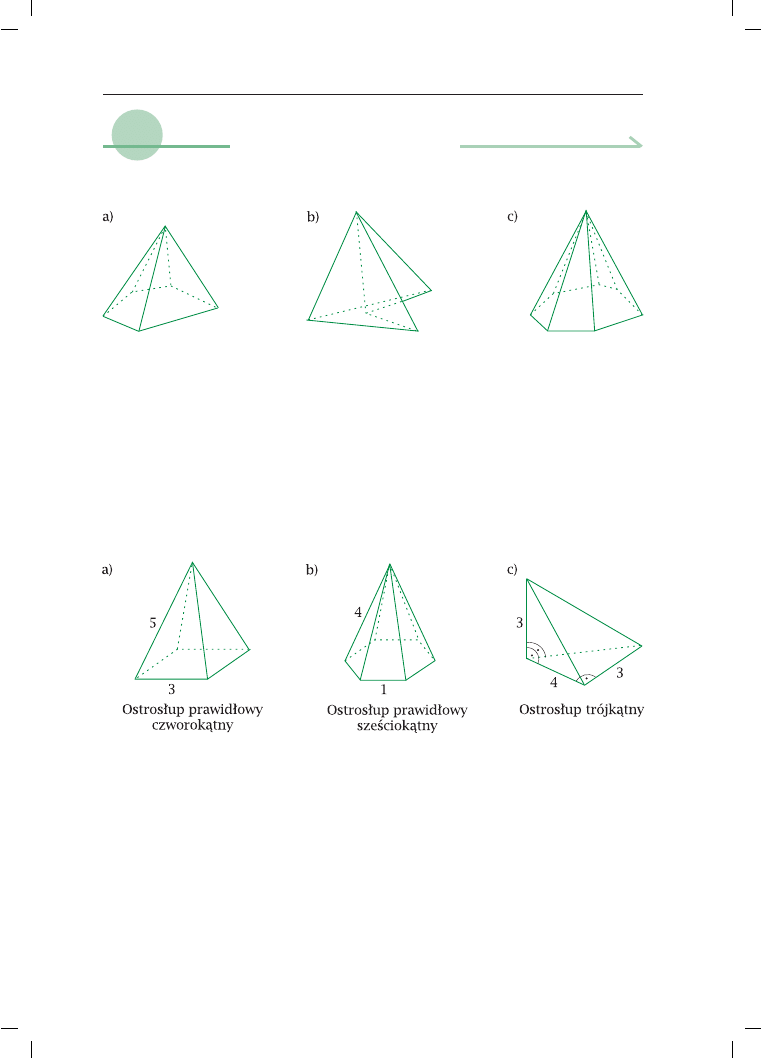 a)

b)

c)

a)

5

3

Ostrosłup prawidłowy czworokątny

b)

4

1

Ostrosłup prawidłowy sześciokątny

c)

3

4

3

Ostrosłup trójkątny