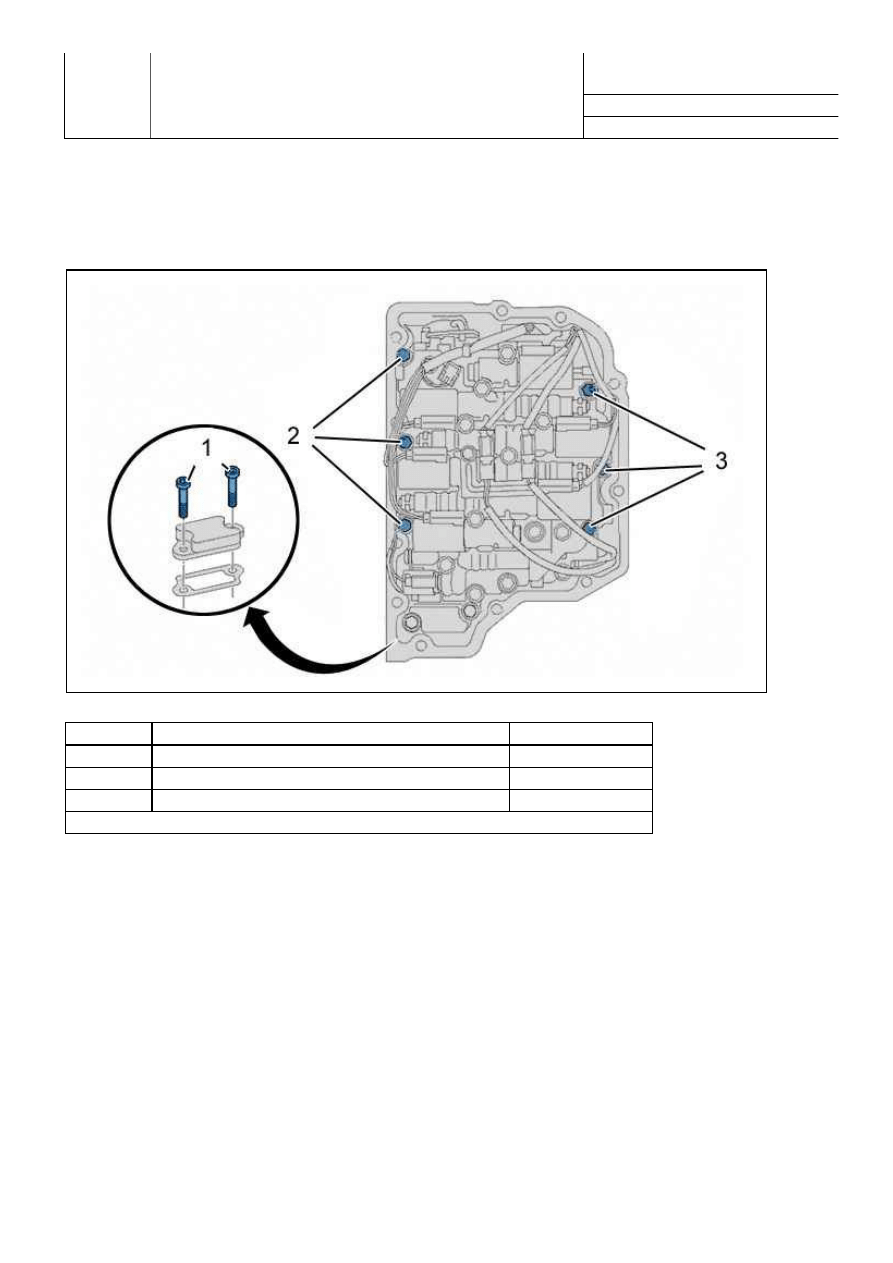 1

2

3