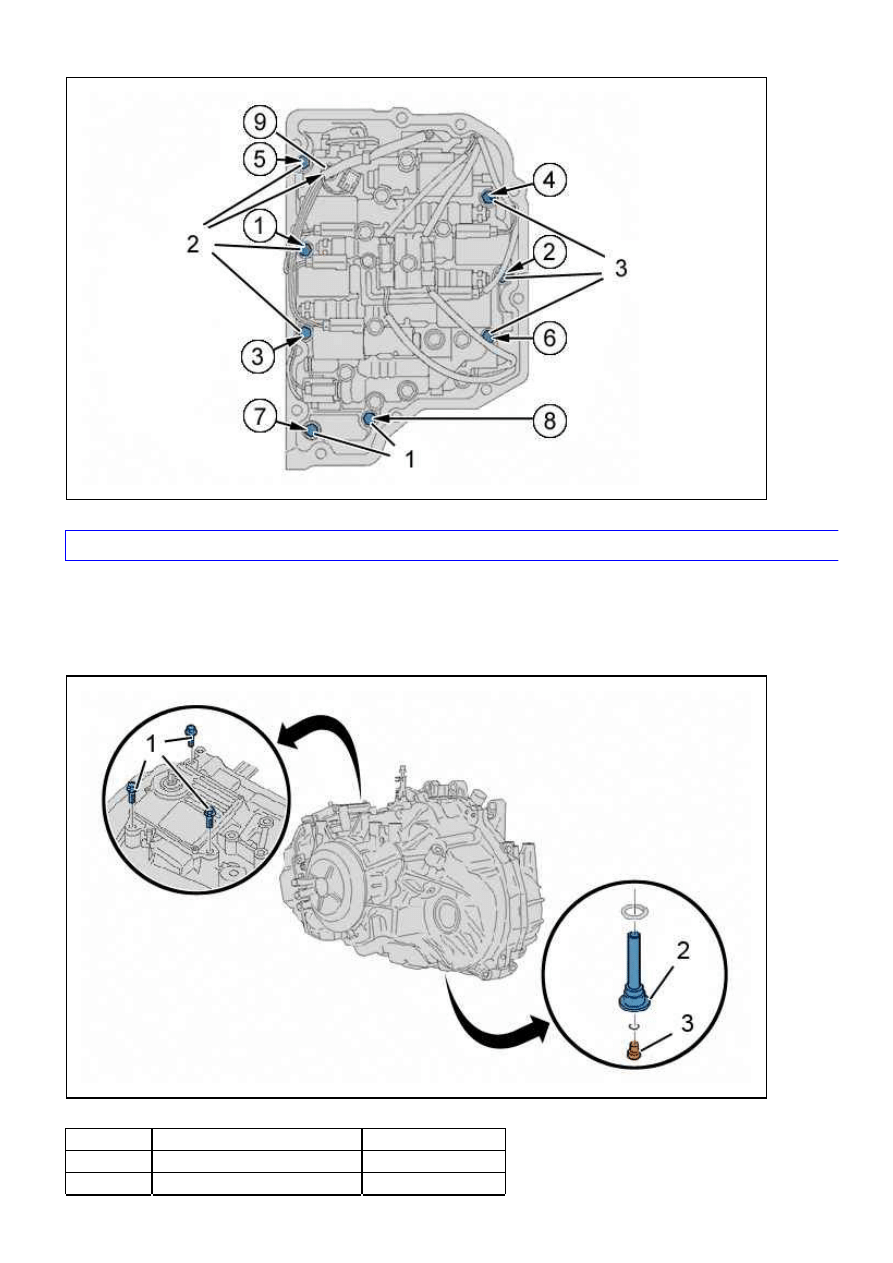 9
5
4
2
1
2
3
3
6
7
8
1

1
2
3