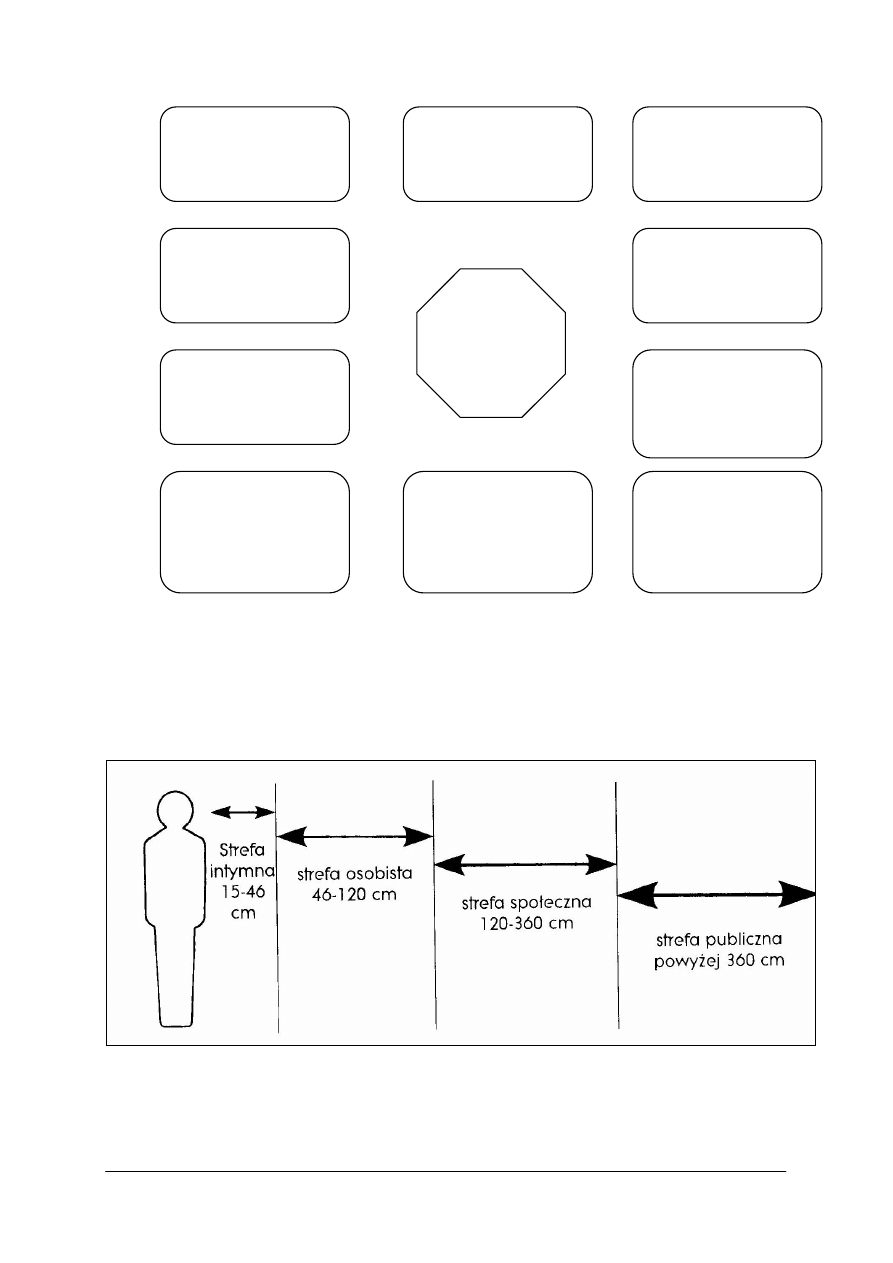 Strefa intymna 15-46 cm

strefa osobista 46-120 cm

strefa społeczna 120-360 cm

strefa publiczna powyżej 360 cm