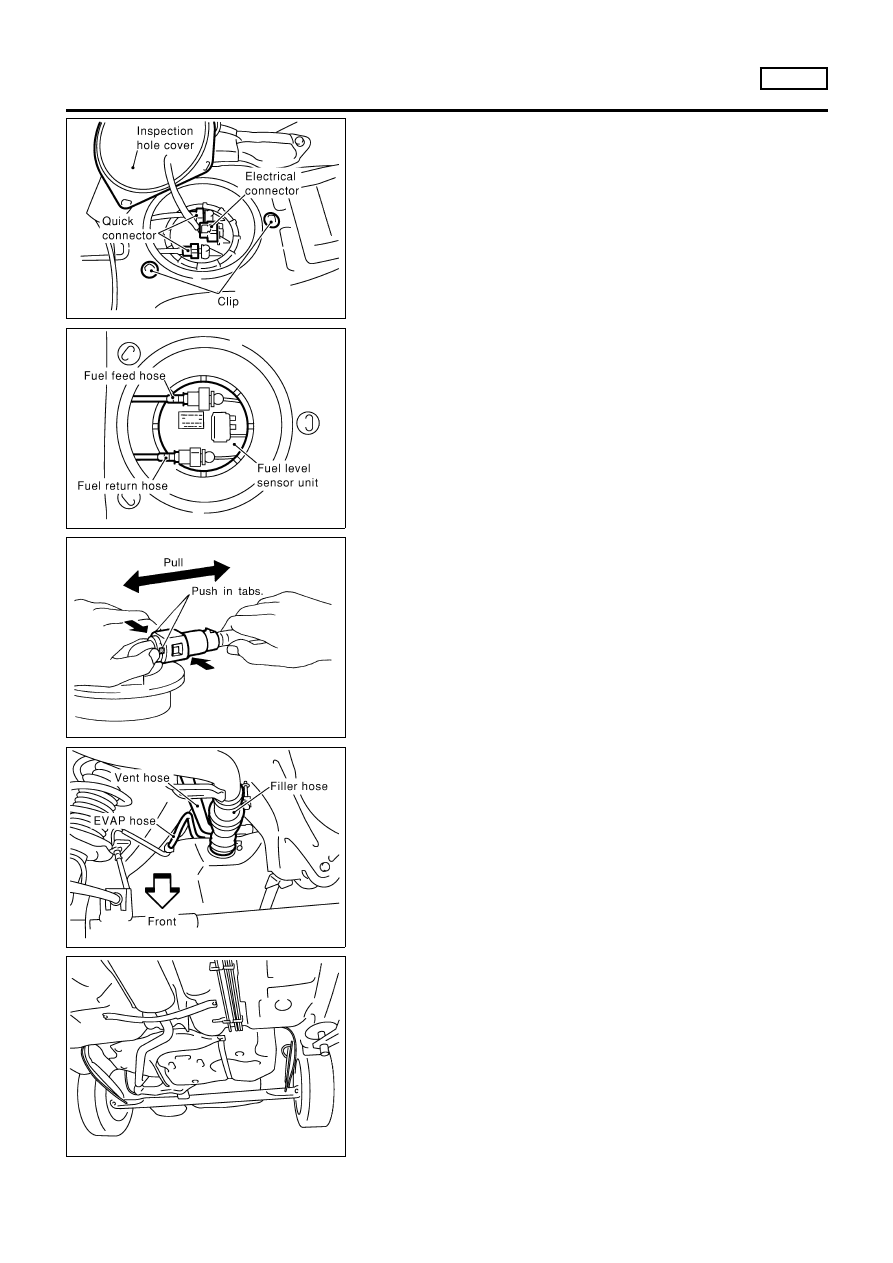 Inspection hole cover

Electrical connector

Quick connector

Clip

Fuel feed hose

Fuel level sensor unit

Fuel return hose

Pull

Push in tabs.

Vent hose

Filler hose

EVAP hose

Front