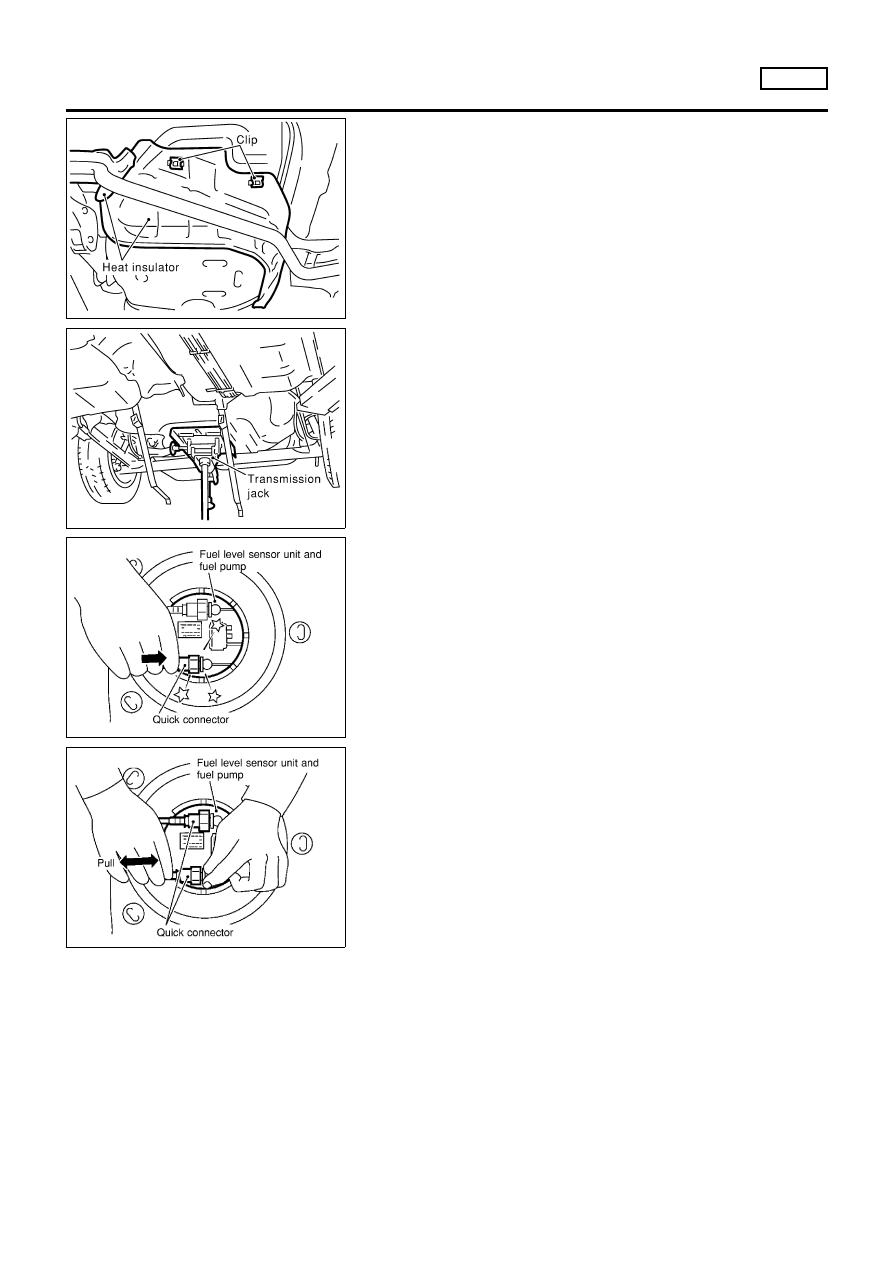 Clip

Heat insulator

Transmission jack

Fuel level sensor unit and fuel pump

Quick connector

Fuel level sensor unit and fuel pump

Pull

Quick connector