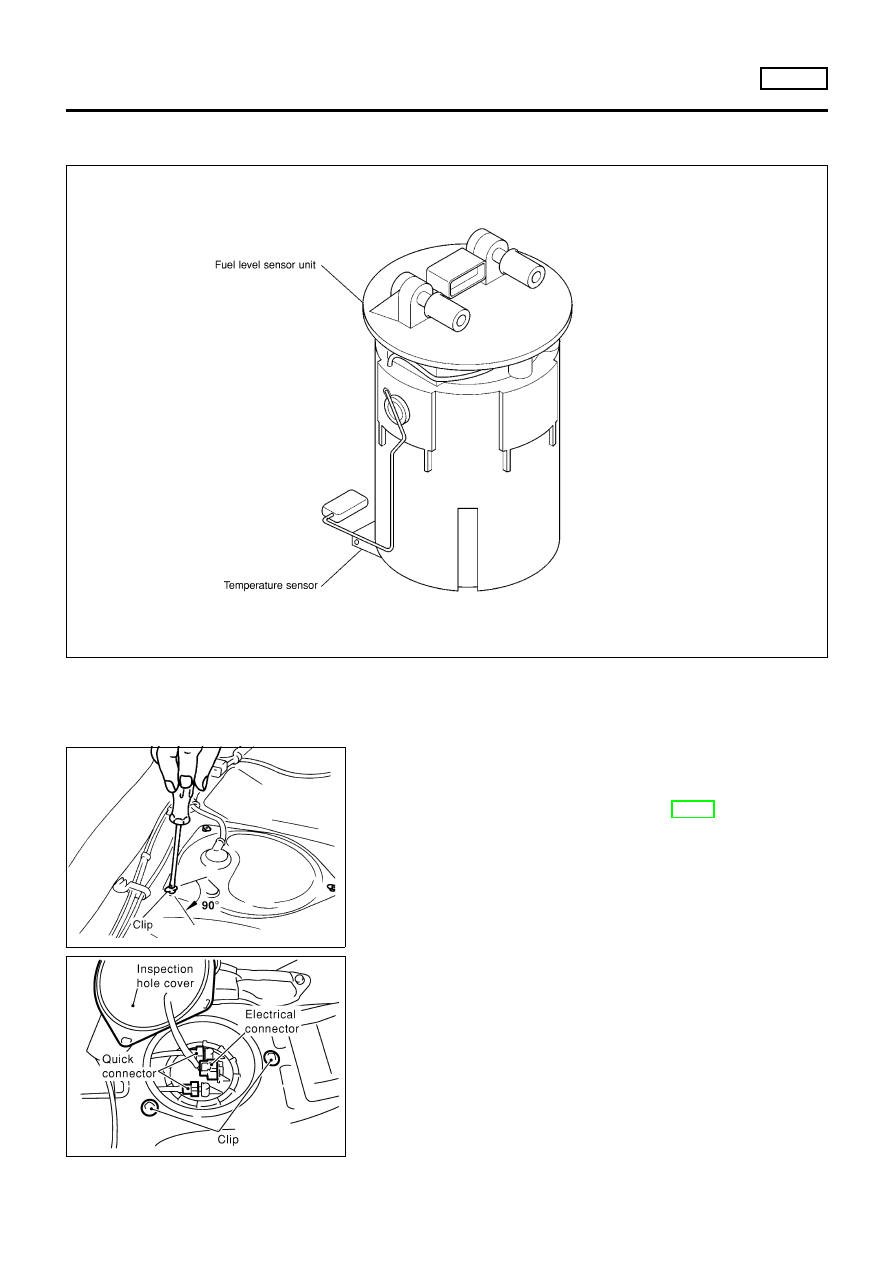 Fuel level sensor unit

Temperature sensor

90°

Clip

Inspection hole cover

Electrical connector

Quick connector

Clip