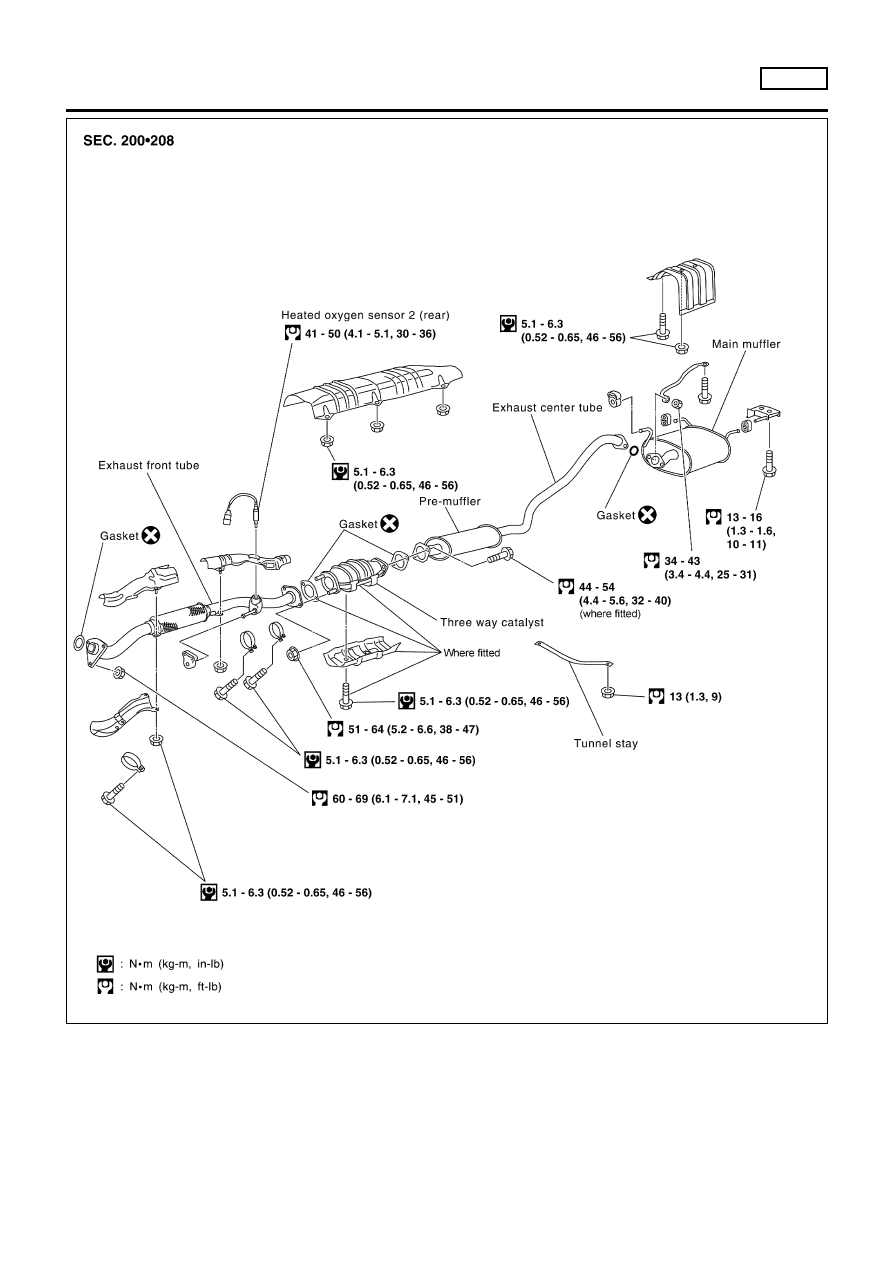 SEC. 200•208

Heated oxygen sensor 2 (rear)
41 - 50 (4.1 - 5.1, 30 - 36)

5.1 - 6.3
(0.52 - 0.65, 46 - 56)

Main muffler

Exhaust center tube

Exhaust front tube

5.1 - 6.3
(0.52 - 0.65, 46 - 56)

Pre-muffler

Gasket

Gasket

Gasket

13 - 16
(1.3 - 1.6,
10 - 11)

34 - 43
(3.4 - 4.4, 25 - 31)

44 - 54
(4.4 - 5.6, 32 - 40)
(where fitted)

Three way catalyst

Where fitted

5.1 - 6.3 (0.52 - 0.65, 46 - 56)

13 (1.3, 9)

51 - 64 (5.2 - 6.6, 38 - 47)

Tunnel stay

5.1 - 6.3 (0.52 - 0.65, 46 - 56)

60 - 69 (6.1 - 7.1, 45 - 51)

5.1 - 6.3 (0.52 - 0.65, 46 - 56)

: N•m (kg-m, in-lb)
: N•m (kg-m, ft-lb)