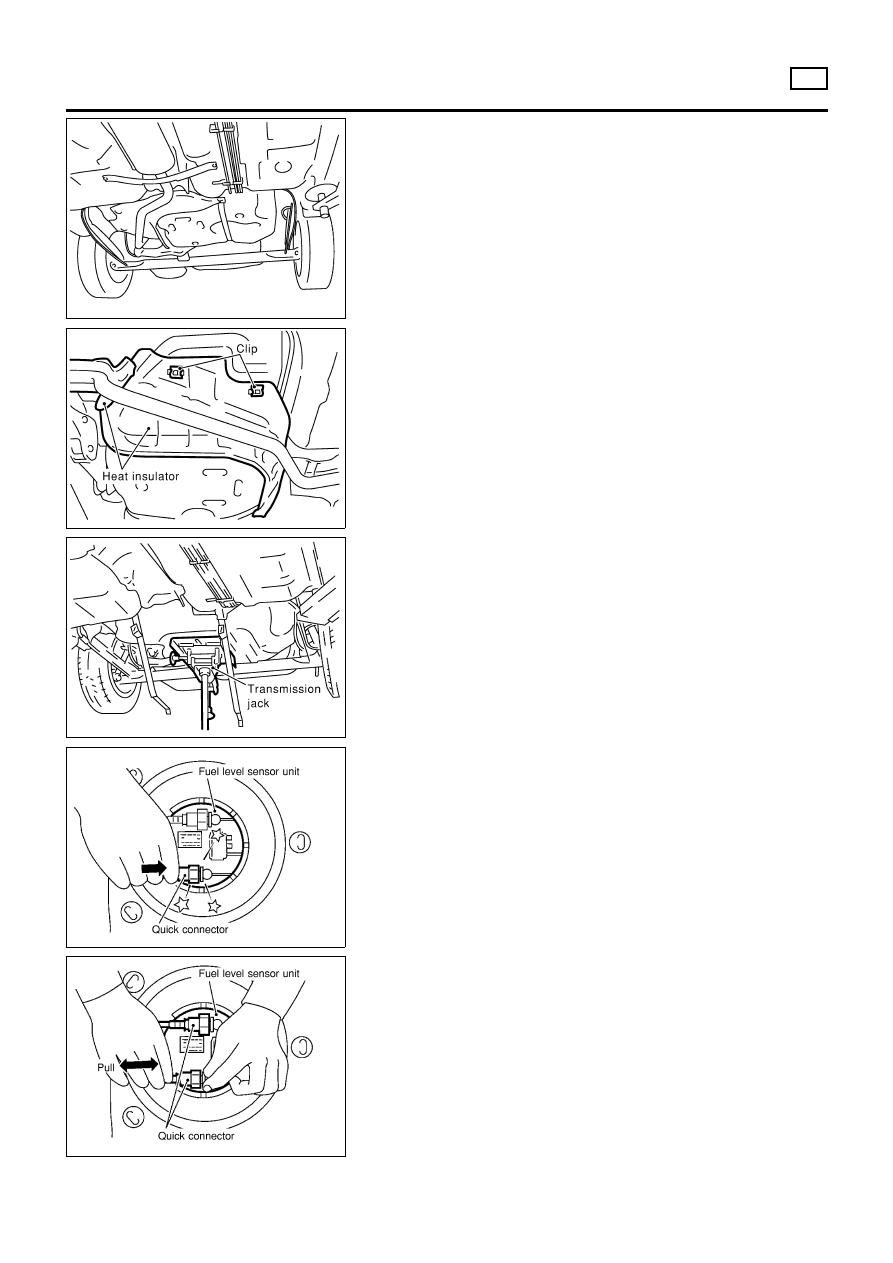 Clip

Heat insulator

Transmission jack

Fuel level sensor unit

Quick connector

Fuel level sensor unit

Pull

Quick connector