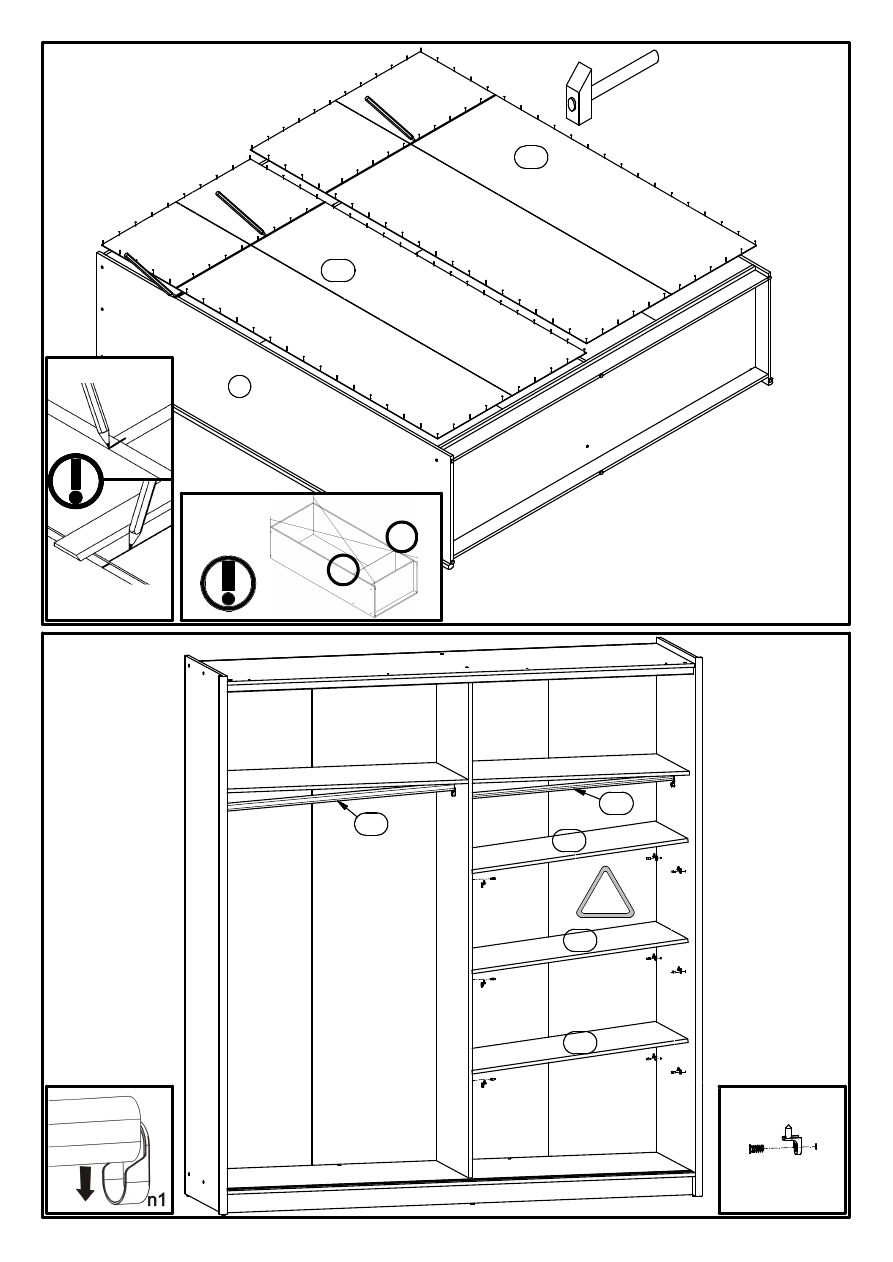 n1