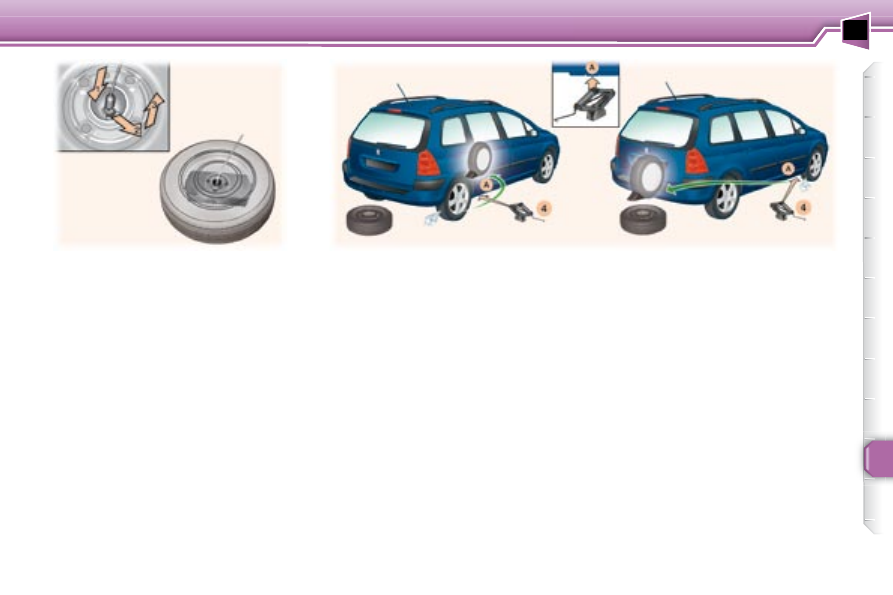 A

A

4

A

4