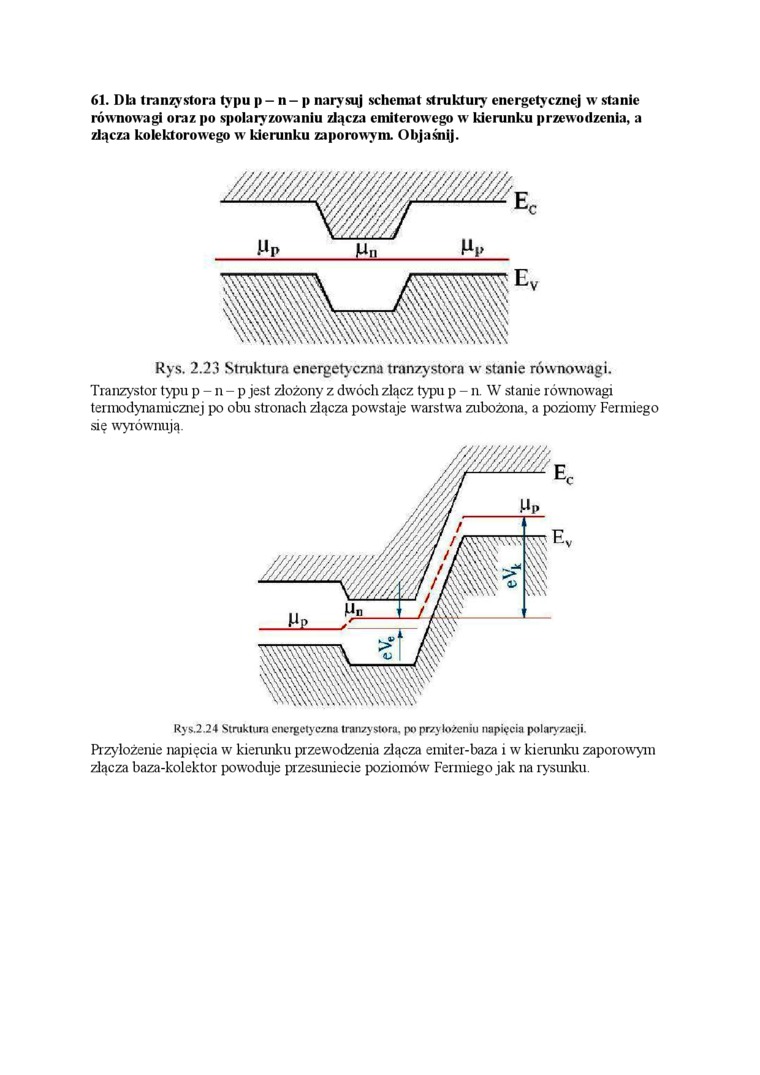 61. Dla tranzystora typu p – n – p narysuj schemat struktury energetycznej w stanie równowagi oraz po spolaryzowaniu złącza emiterowego w kierunku przewodzenia, a złącza kolektorowego w kierunku zaporowym. Objaśnij.

$E_c$

$\mu_p$ $\mu_n$ $\mu_p$

$E_v$

Rys. 2.23 Struktura energetyczna tranzystora w stanie równowagi.

Tranzystor typu p – n – p jest złożony z dwóch złącz typu p – n. W stanie równowagi termodynamicznej po obu stronach złącza powstaje warstwa zubożona, a poziomy Fermiego się wyrównują.

$E_c$

$\mu_p$

$E_v$

$eV_k$

$\mu_n$

$\mu_p$

$eV_e$

Rys.2.24 Struktura energetyczna tranzystora, po przyłożeniu napięcia polaryzacji.

Przyłożenie napięcia w kierunku przewodzenia złącza emiter-baza i w kierunku zaporowym złącza baza-kolektor powoduje przesuniecie poziomów Fermiego jak na rysunku.