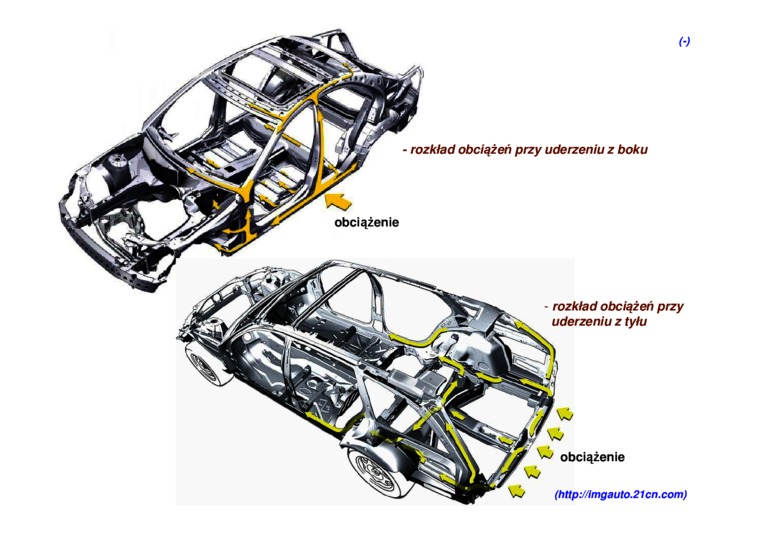 (-)

- rozkład obciążeń przy uderzeniu z boku

obciążenie

- rozkład obciążeń przy uderzeniu z tyłu

obciążenie

(http://imgauto.21cn.com)